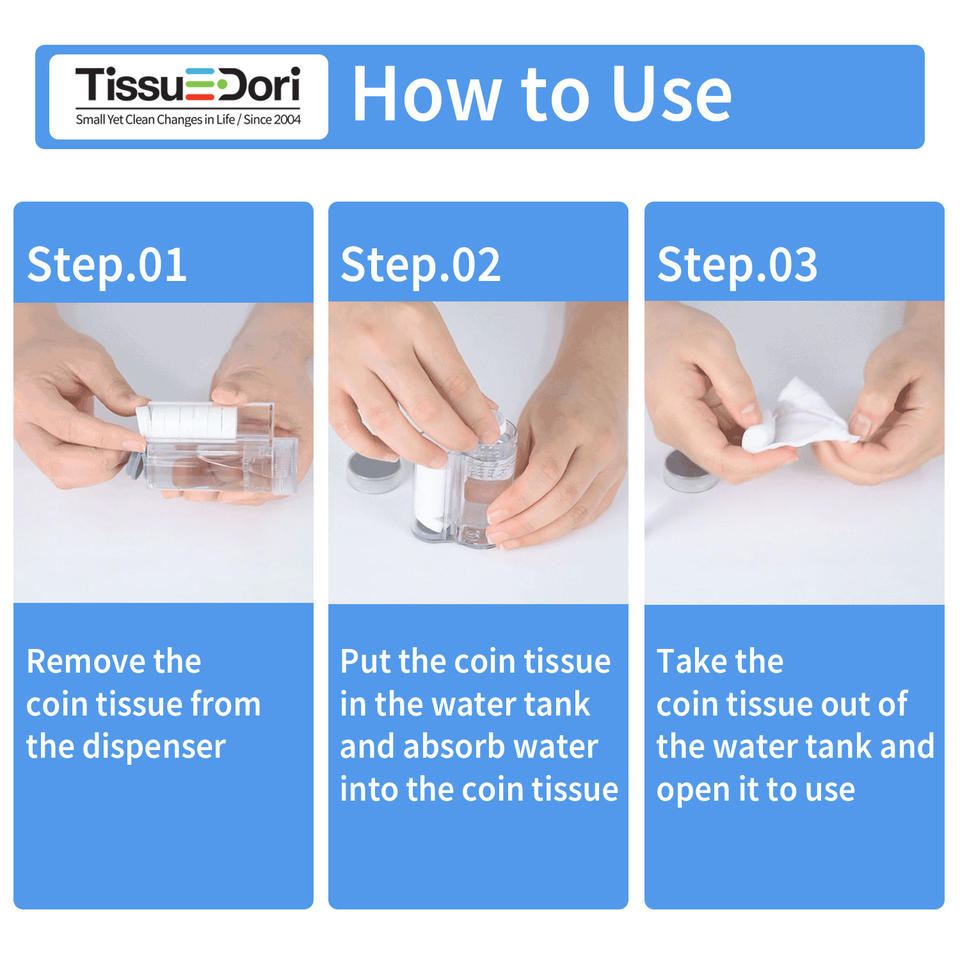 TissuEDori
Small Yet Clean Changes in Life / Since 2004

How to Use

Step.01

Remove the coin tissue from the dispenser

Step.02

Put the coin tissue in the water tank and absorb water into the coin tissue

Step.03

Take the coin tissue out of the water tank and open it to use