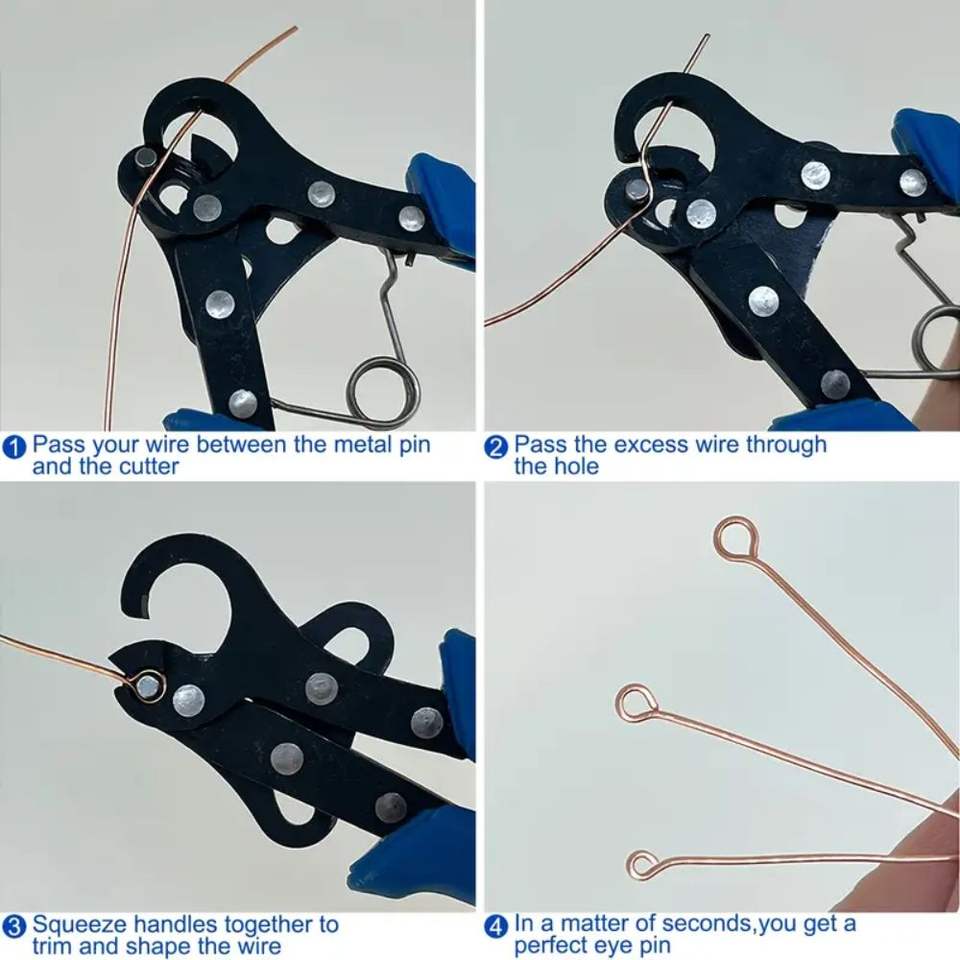 1 Pass your wire between the metal pin and the cutter

2 Pass the excess wire through the hole

3 Squeeze handles together to trim and shape the wire

4 In a matter of seconds,you get a perfect eye pin