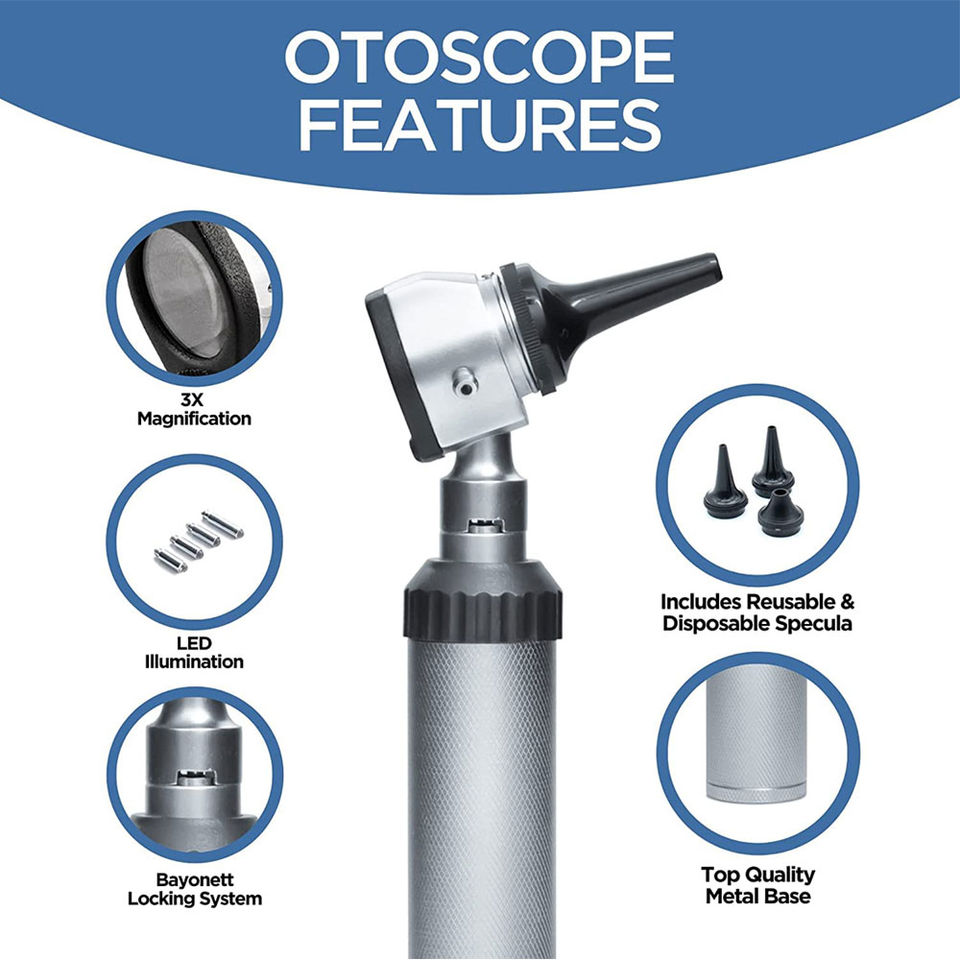 OTOSCOPE FEATURES

3X Magnification

LED Illumination

Bayonett Locking System

Includes Reusable & Disposable Specula

Top Quality Metal Base