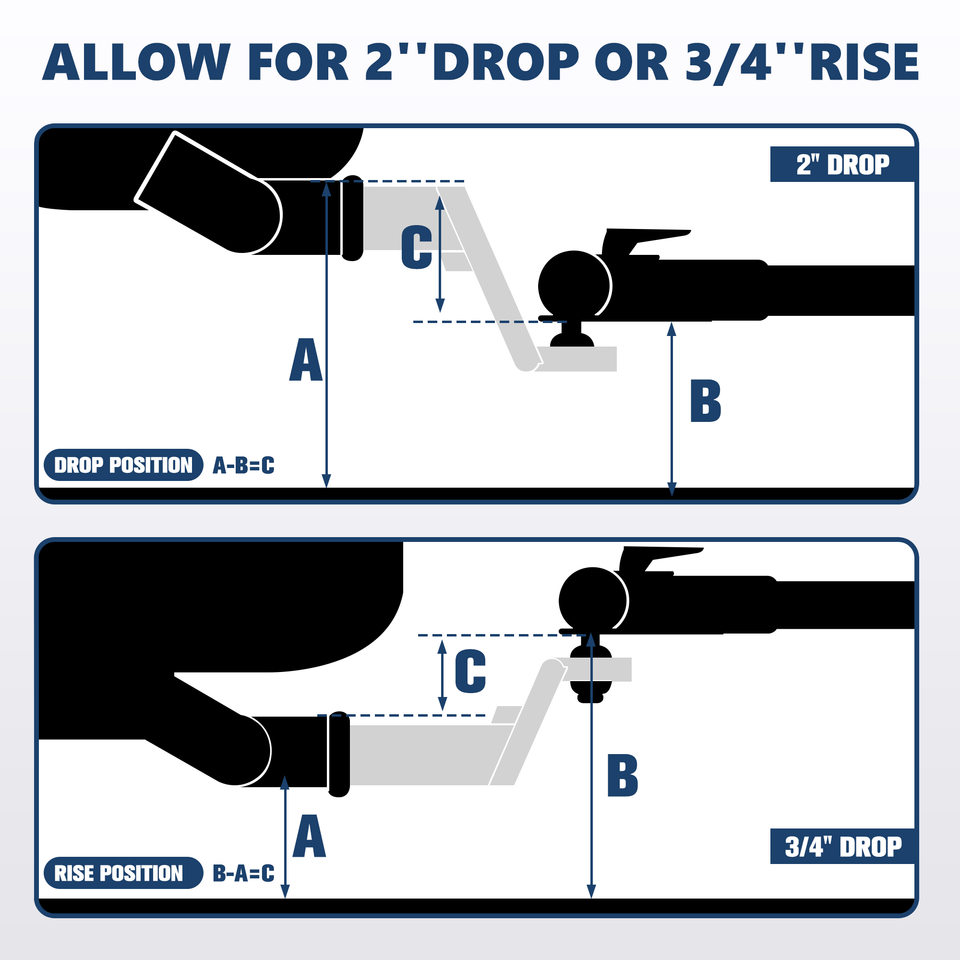 ALLOW FOR 2''DROP OR 3/4''RISE

2" DROP

C

A

B

DROP POSITION A-B=C

C

B

A

3/4" DROP

RISE POSITION B-A=C