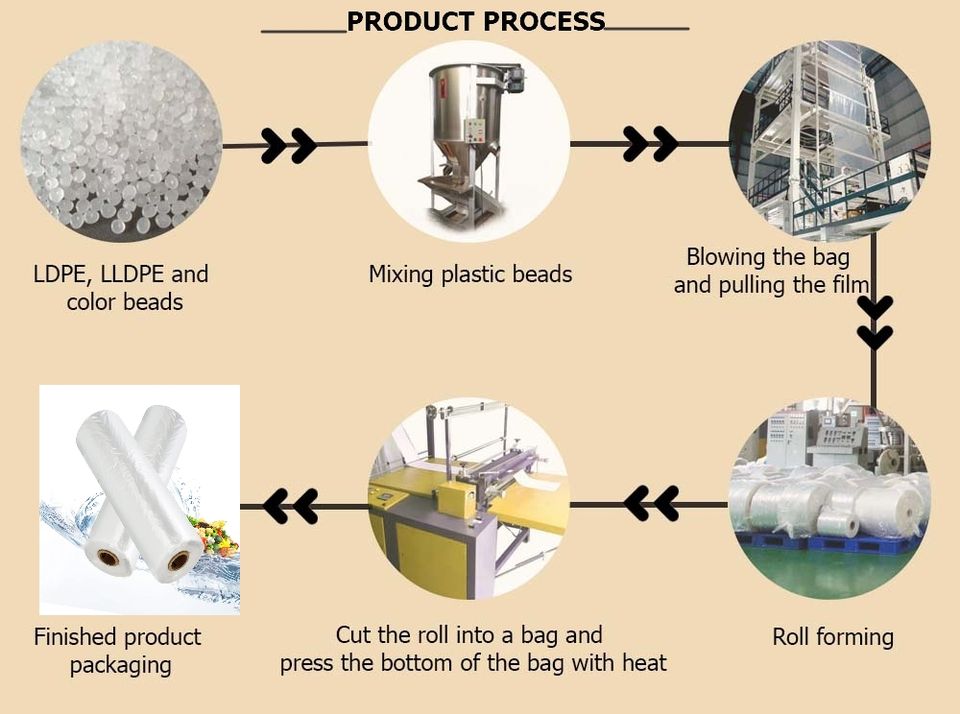 PRODUCT PROCESS

LDPE, LLDPE and color beads

Mixing plastic beads

Blowing the bag and pulling the film

Roll forming

Cut the roll into a bag and press the bottom of the bag with heat

Finished product packaging