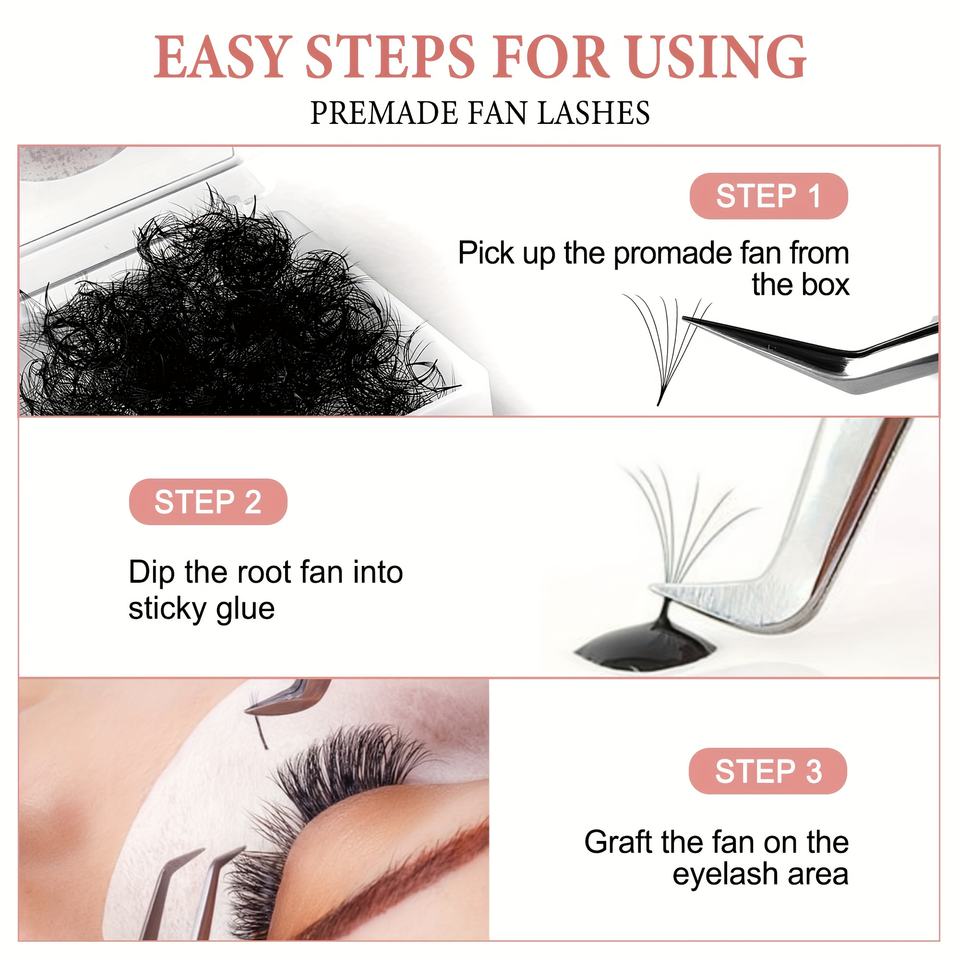 EASY STEPS FOR USING

PREMADE FAN LASHES

STEP 1

Pick up the promade fan from the box

STEP 2

Dip the root fan into sticky glue

STEP 3

Graft the fan on the eyelash area