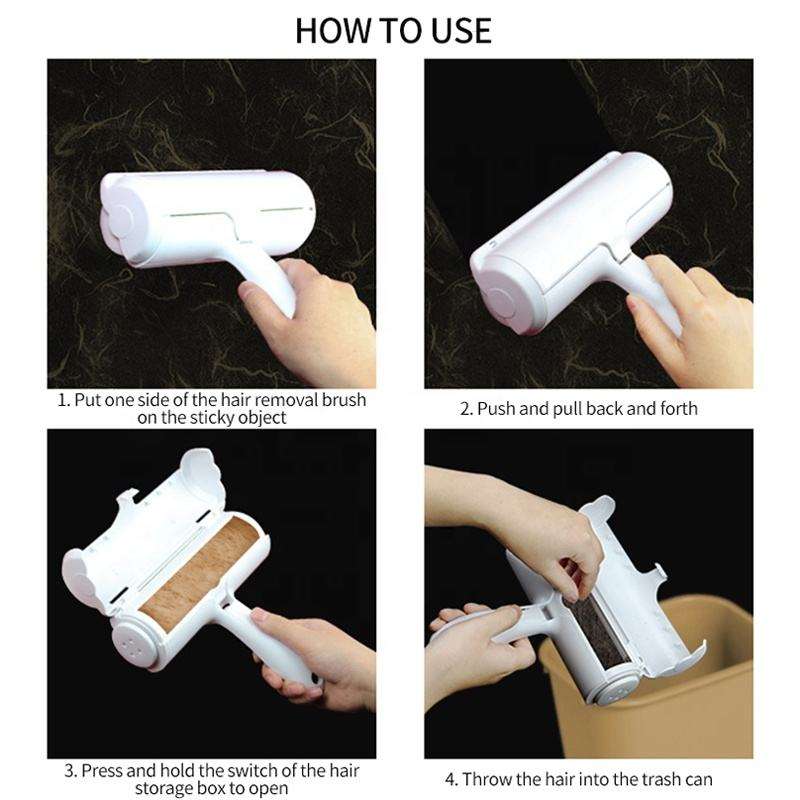 HOW TO USE

1. Put one side of the hair removal brush on the sticky object

2. Push and pull back and forth

3. Press and hold the switch of the hair storage box to open

4. Throw the hair into the trash can