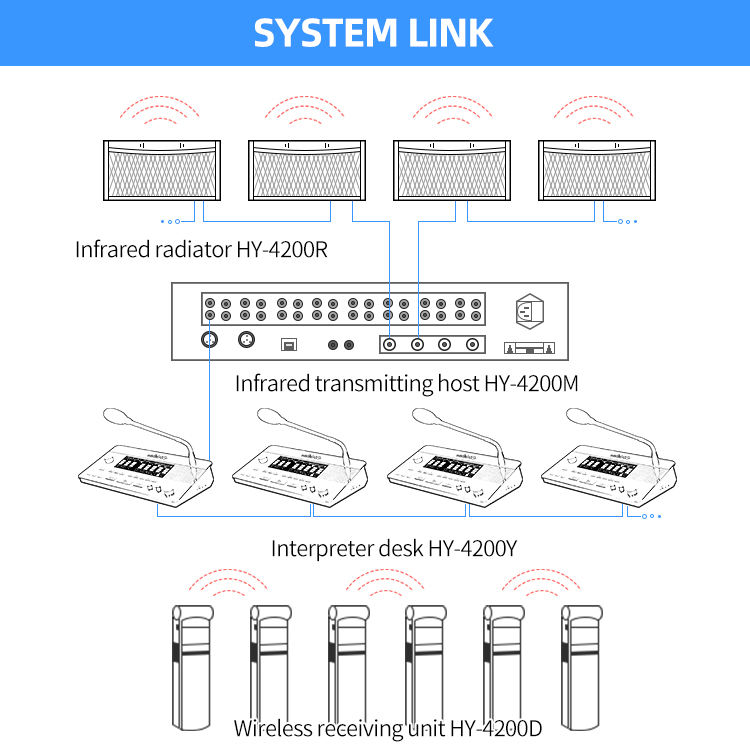 SYSTEM LINK

Infrared radiator HY-4200R

Infrared transmitting host HY-4200M

Interpreter desk HY-4200Y

Wireless receiving unit HY-4200D