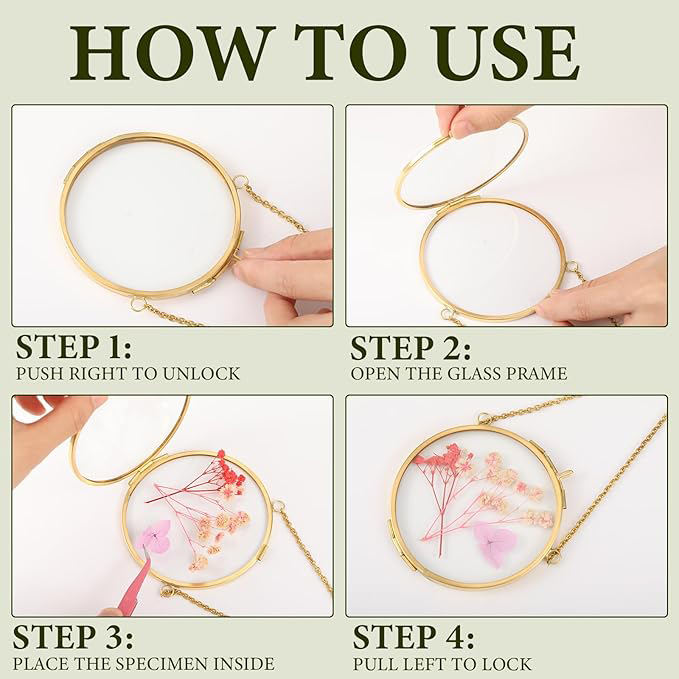 HOW TO USE

STEP 1:
PUSH RIGHT TO UNLOCK

STEP 2:
OPEN THE GLASS PRAME

STEP 3:
PLACE THE SPECIMEN INSIDE

STEP 4:
PULL LEFT TO LOCK