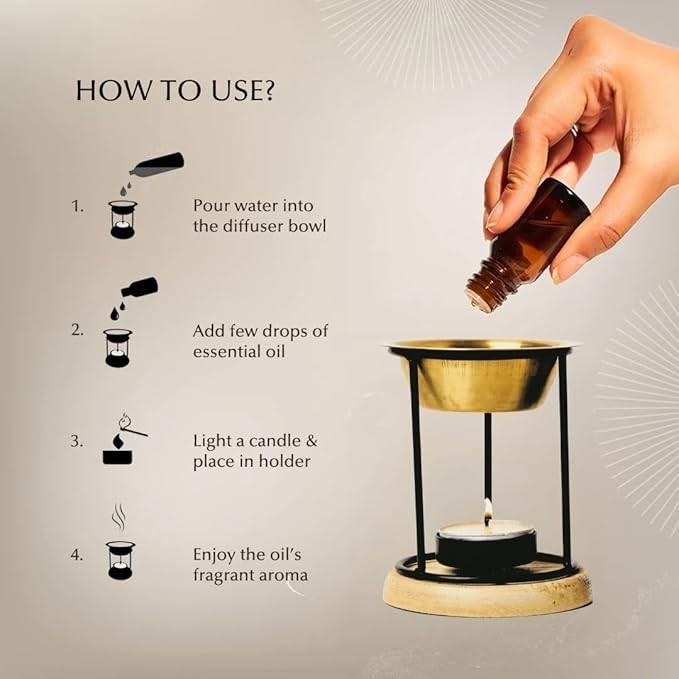 HOW TO USE?

1. Pour water into the diffuser bowl

2. Add few drops of essential oil

3. Light a candle & place in holder

4. Enjoy the oil's fragrant aroma