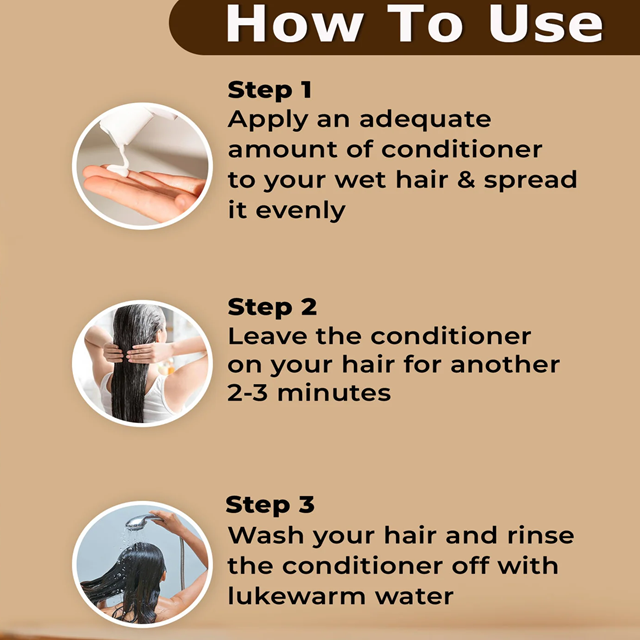 How To Use

Step 1
Apply an adequate amount of conditioner to your wet hair & spread it evenly

Step 2
Leave the conditioner on your hair for another 2-3 minutes

Step 3
Wash your hair and rinse the conditioner off with lukewarm water