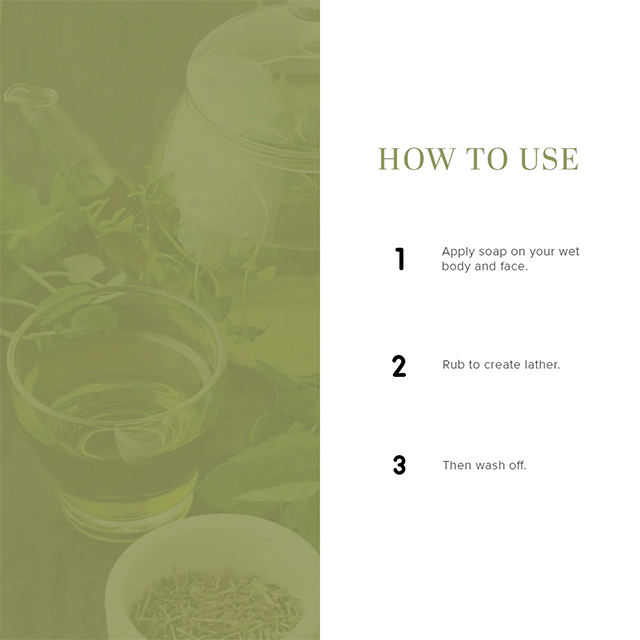 HOW TO USE

1 Apply soap on your wet body and face.

2 Rub to create lather.

3 Then wash off.