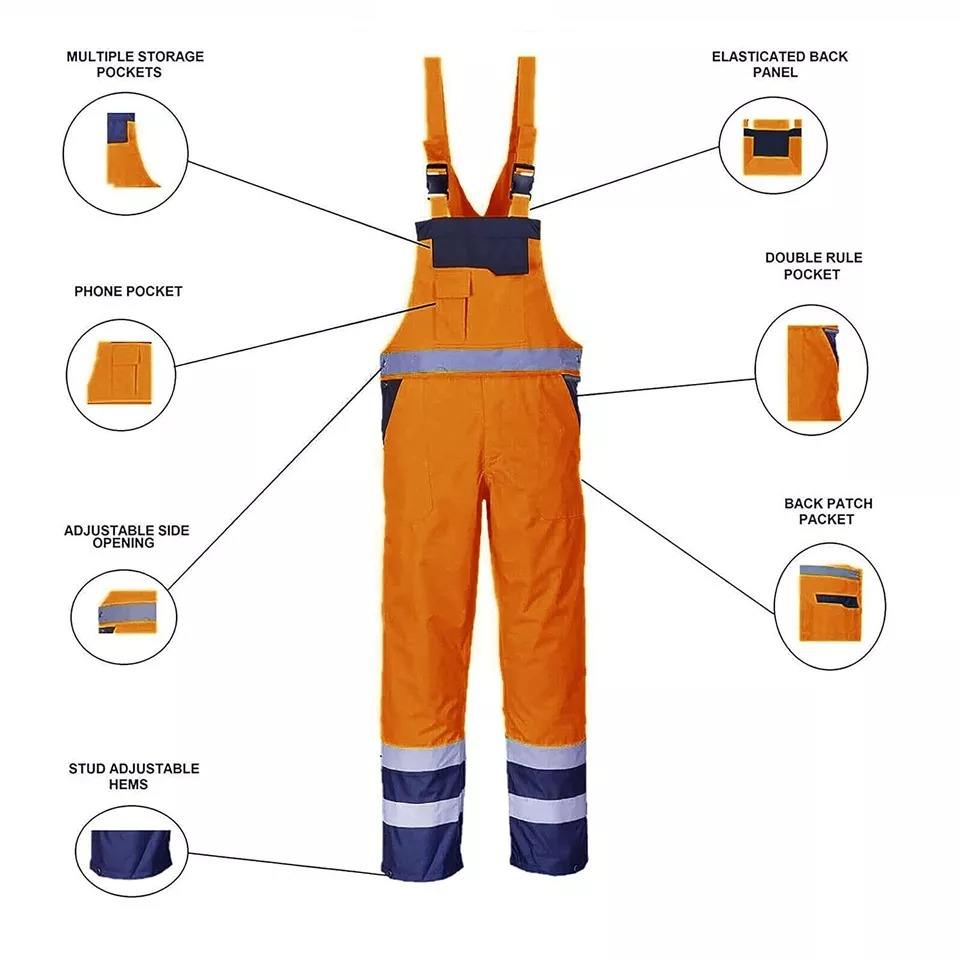 MULTIPLE STORAGE POCKETS

PHONE POCKET

ADJUSTABLE SIDE OPENING

STUD ADJUSTABLE HEMS

ELASTICATED BACK PANEL

DOUBLE RULE POCKET

BACK PATCH PACKET