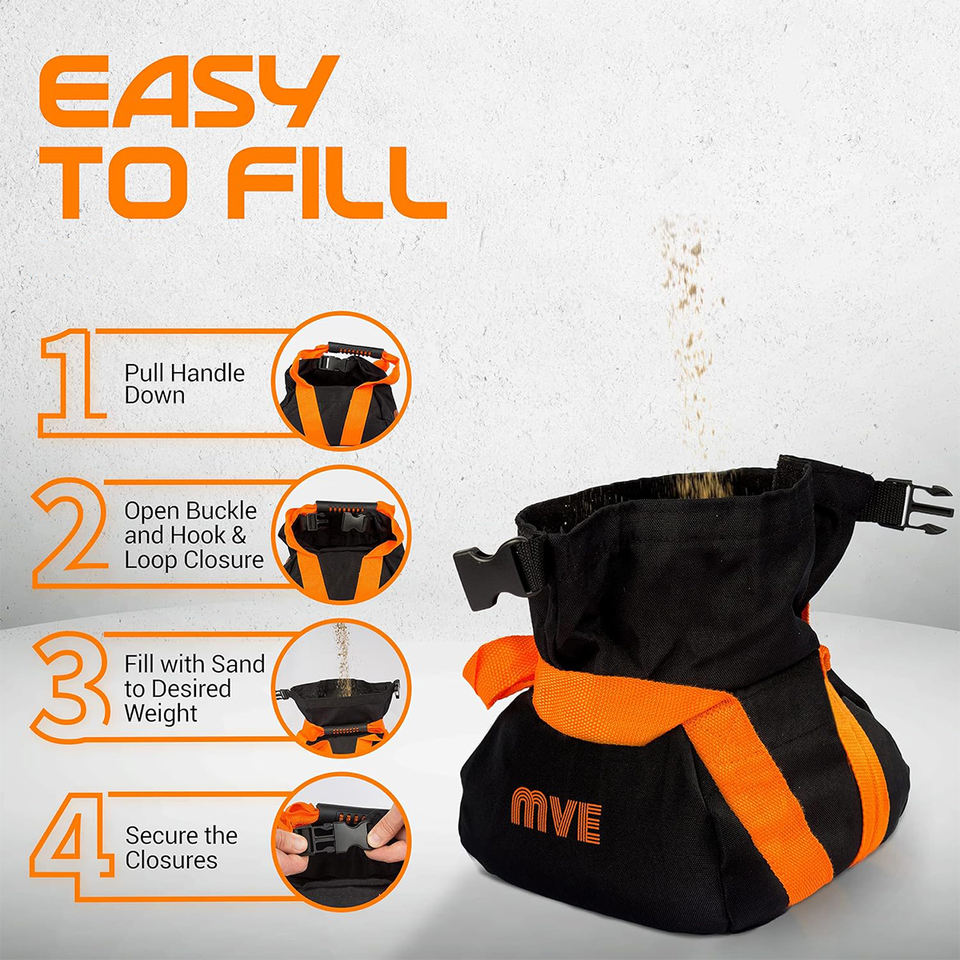 EASY TO FILL

1 Pull Handle Down

2 Open Buckle and Hook & Loop Closure

3 Fill with Sand to Desired Weight

4 Secure the Closures

MVE