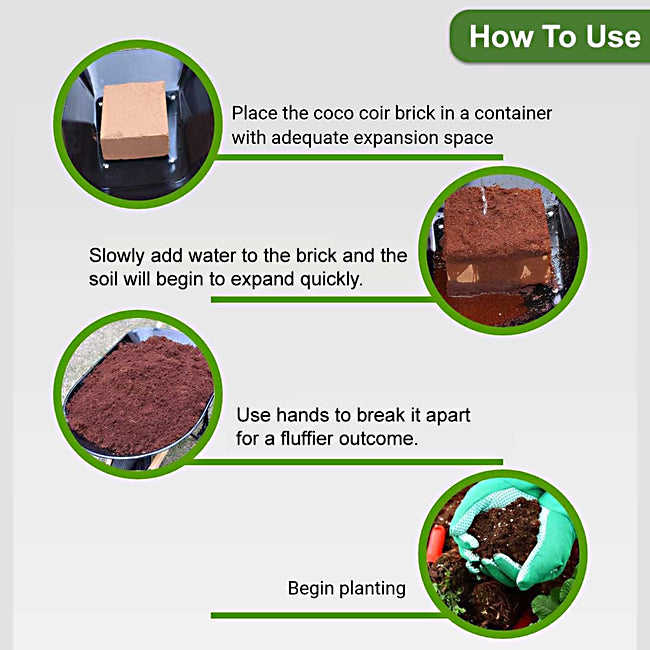 How To Use

Place the coco coir brick in a container with adequate expansion space

Slowly add water to the brick and the soil will begin to expand quickly.

Use hands to break it apart for a fluffier outcome.

Begin planting