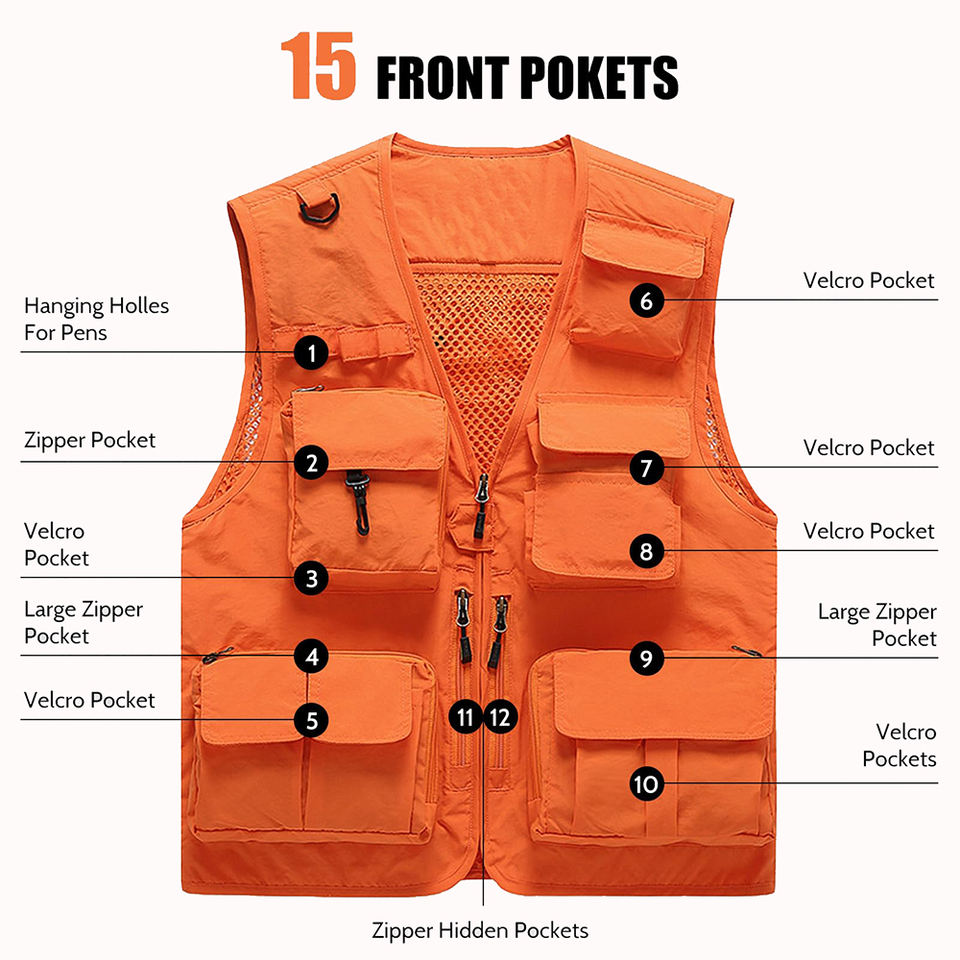 15 FRONT POKETS

Hanging Holles For Pens
1

Zipper Pocket
2

Velcro Pocket
3

Large Zipper Pocket
4

Velcro Pocket
5

Velcro Pocket
6

Velcro Pocket
7

Velcro Pocket
8

Large Zipper Pocket
9

Velcro Pockets
10

11 12

Zipper Hidden Pockets