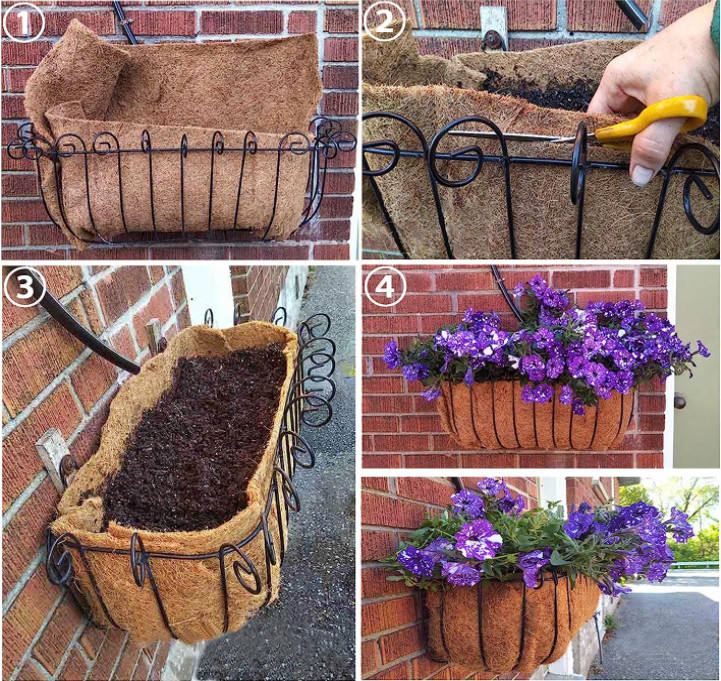 1

2

3

4