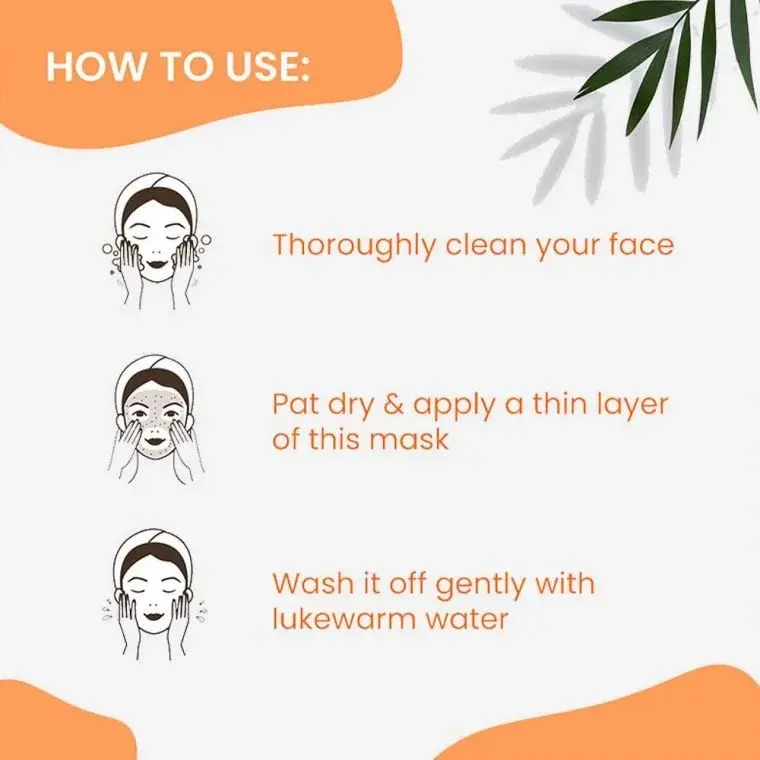 HOW TO USE:

Thoroughly clean your face

Pat dry & apply a thin layer of this mask

Wash it off gently with lukewarm water