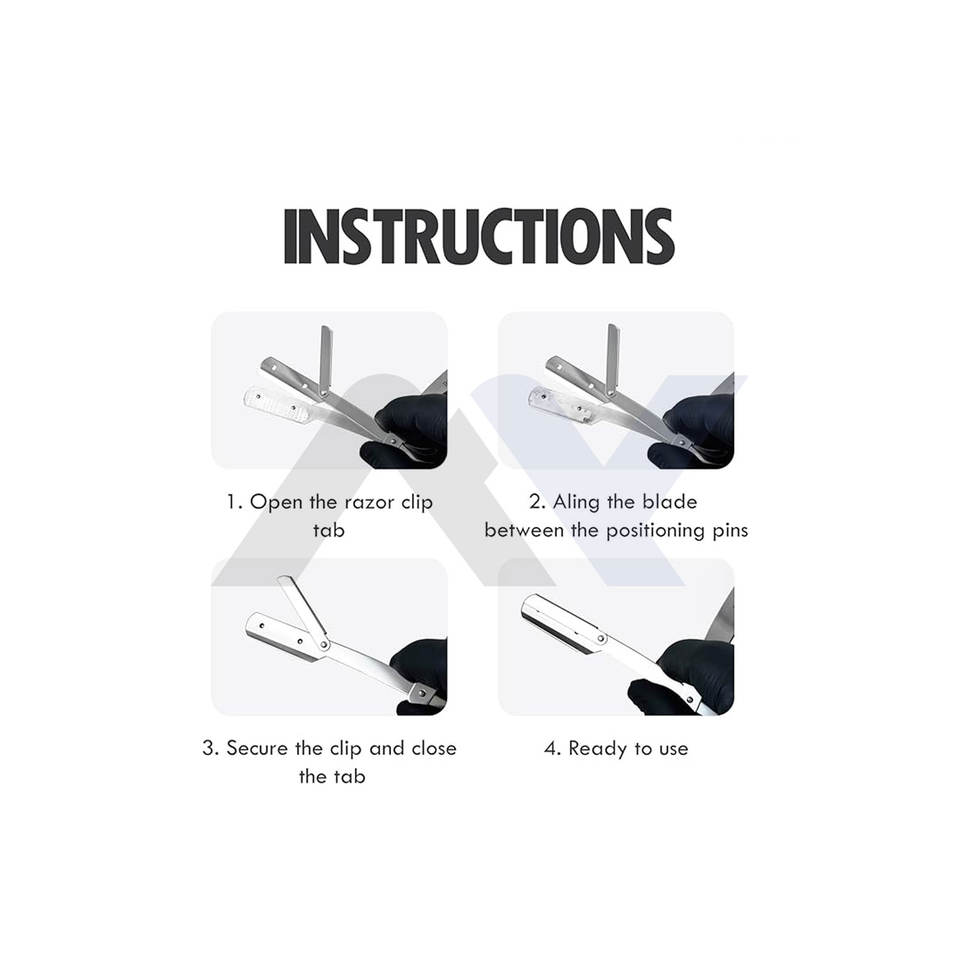 INSTRUCTIONS

1. Open the razor clip tab

2. Aling the blade between the positioning pins

3. Secure the clip and close the tab

4. Ready to use