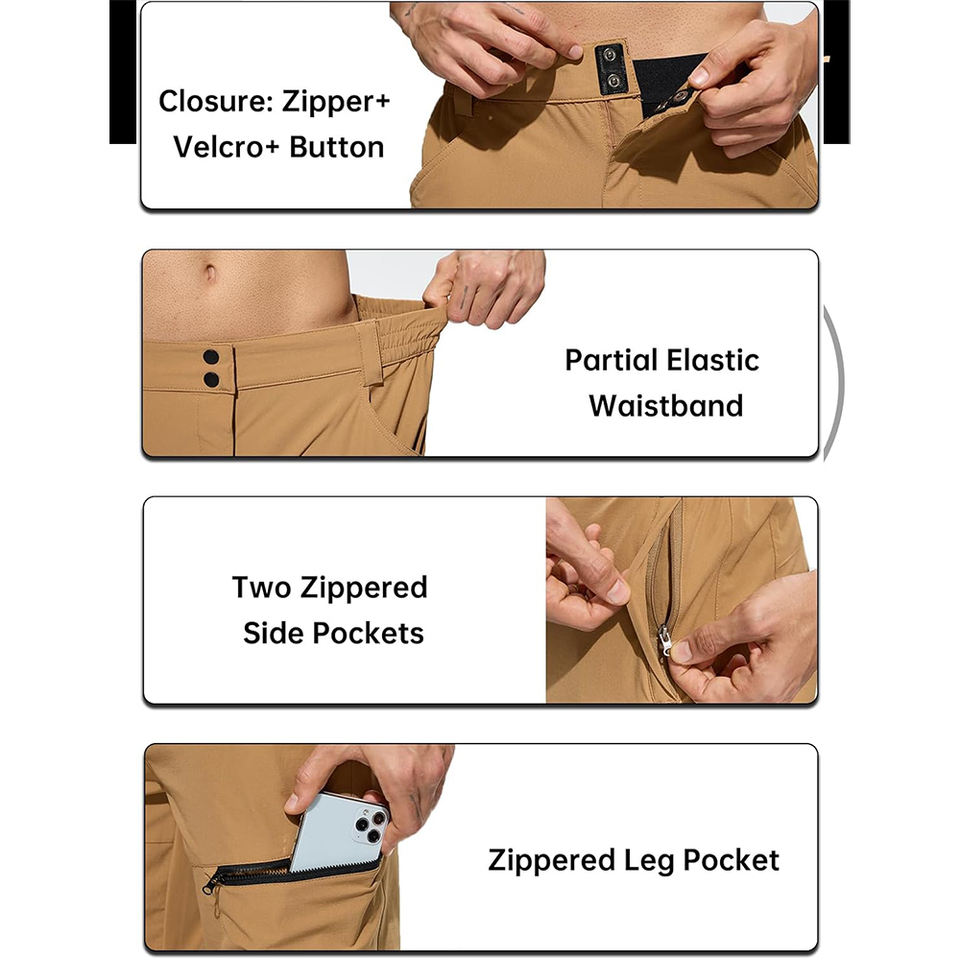 Closure: Zipper+ Velcro+ Button

Partial Elastic Waistband

Two Zippered Side Pockets

Zippered Leg Pocket