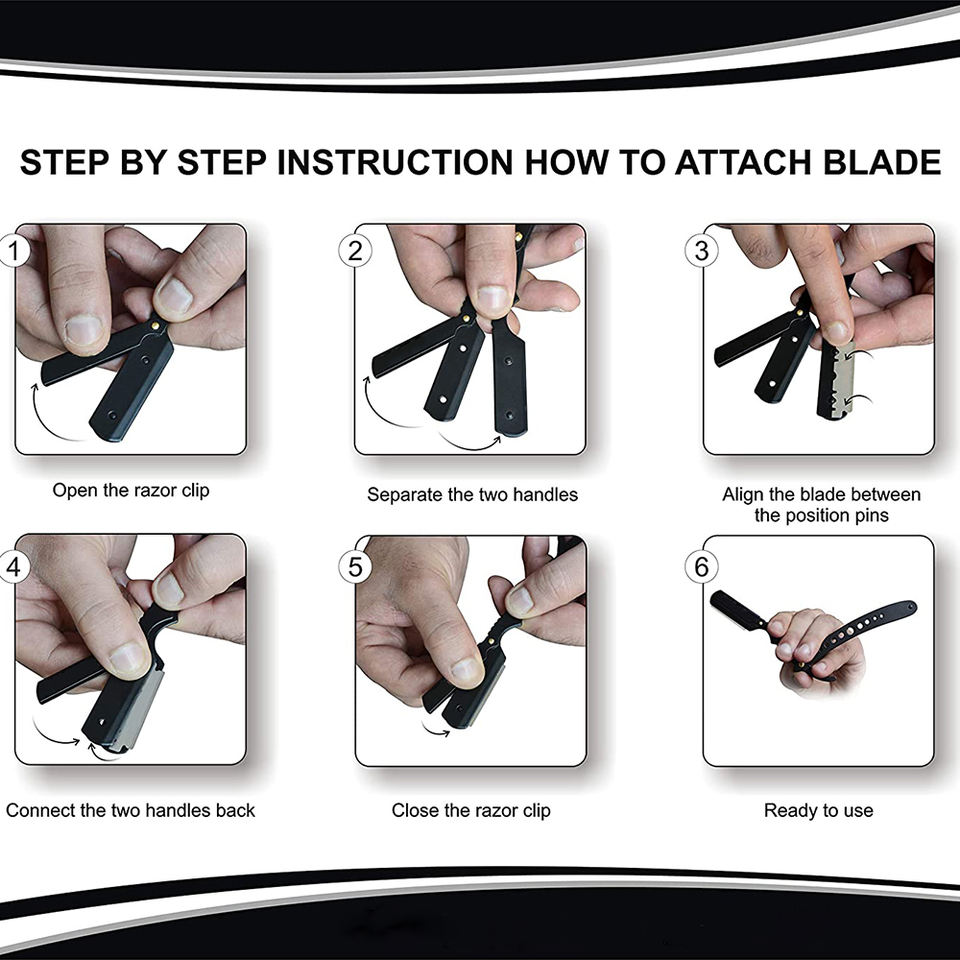 STEP BY STEP INSTRUCTION HOW TO ATTACH BLADE

1

Open the razor clip

2

Separate the two handles

3

Align the blade between the position pins

4

Connect the two handles back

5

Close the razor clip

6

Ready to use