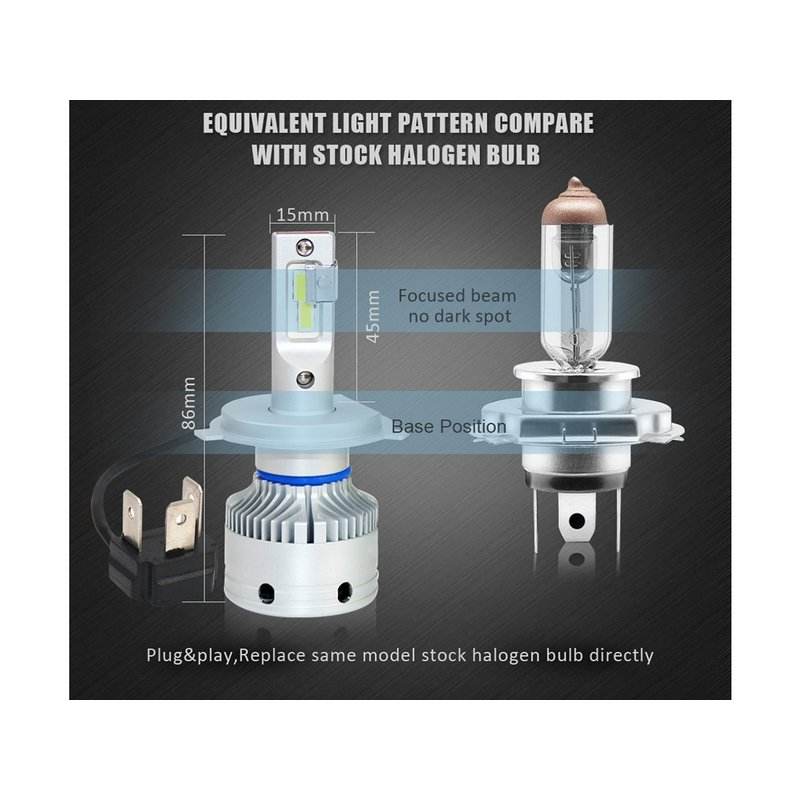 EQUIVALENT LIGHT PATTERN COMPARE
WITH STOCK HALOGEN BULB

15mm

86mm

45mm

Focused beam
no dark spot

Base Position

Plug&play,Replace same model stock halogen bulb directly