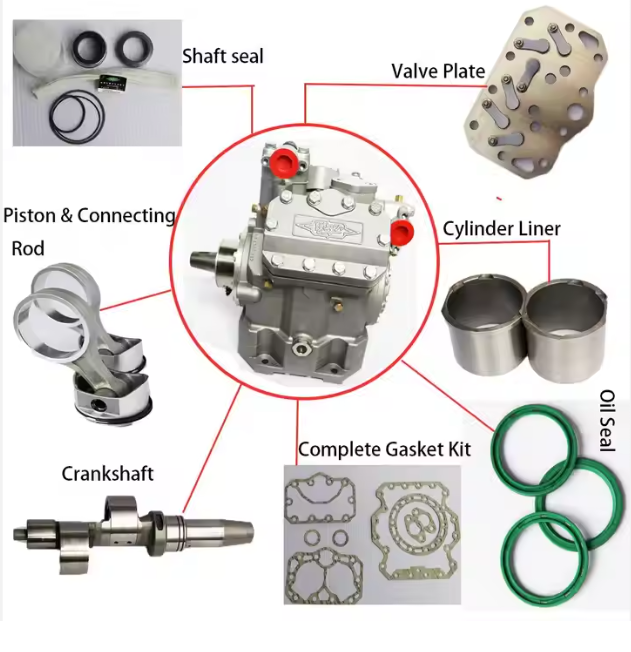 Shaft seal

Valve Plate

Piston & Connecting Rod

Cylinder Liner

Oil Seal

Complete Gasket Kit

Crankshaft