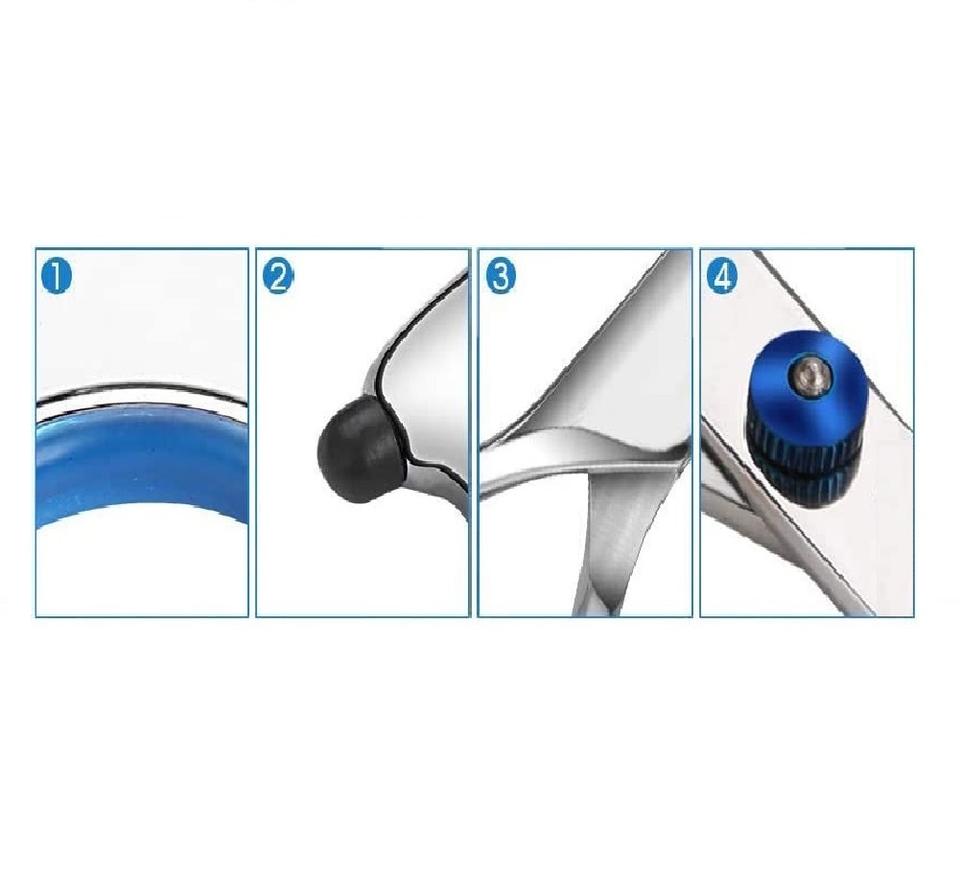 1

2

3

4