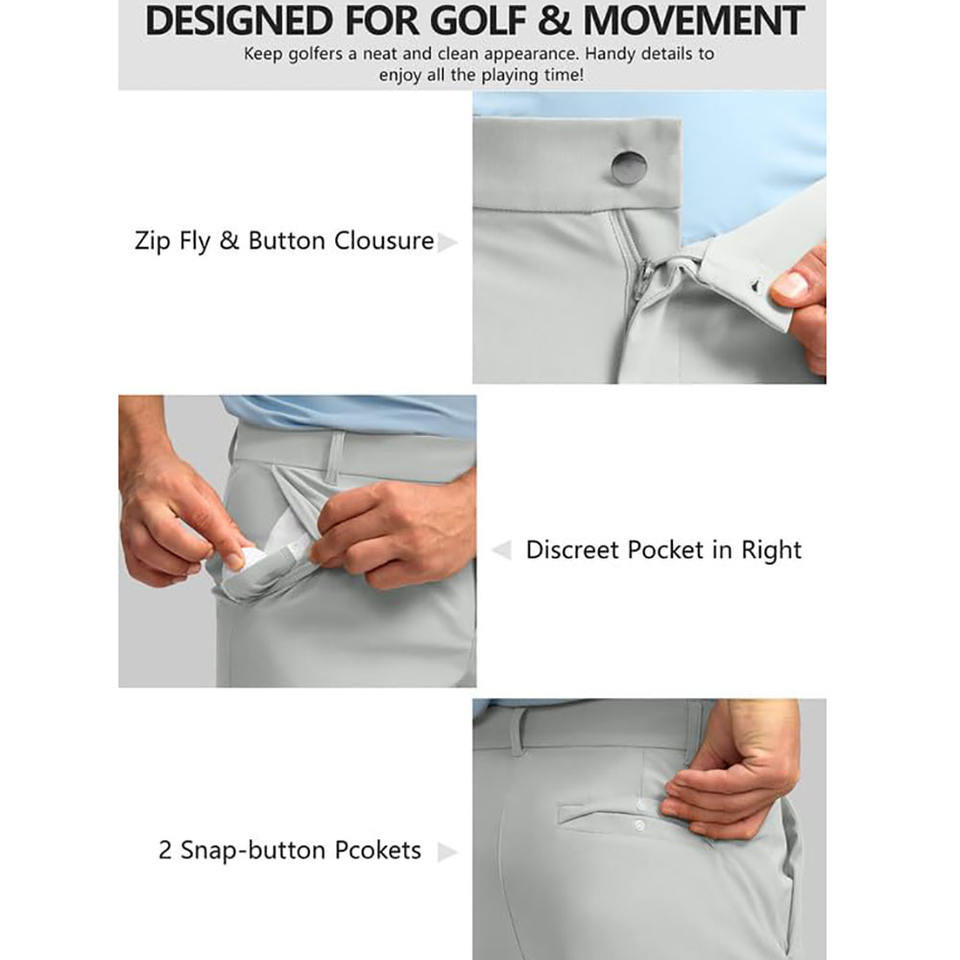 DESIGNED FOR GOLF & MOVEMENT

Keep golfers a neat and clean appearance. Handy details to enjoy all the playing time!

Zip Fly & Button Clousure

Discreet Pocket in Right

2 Snap-button Pcokets