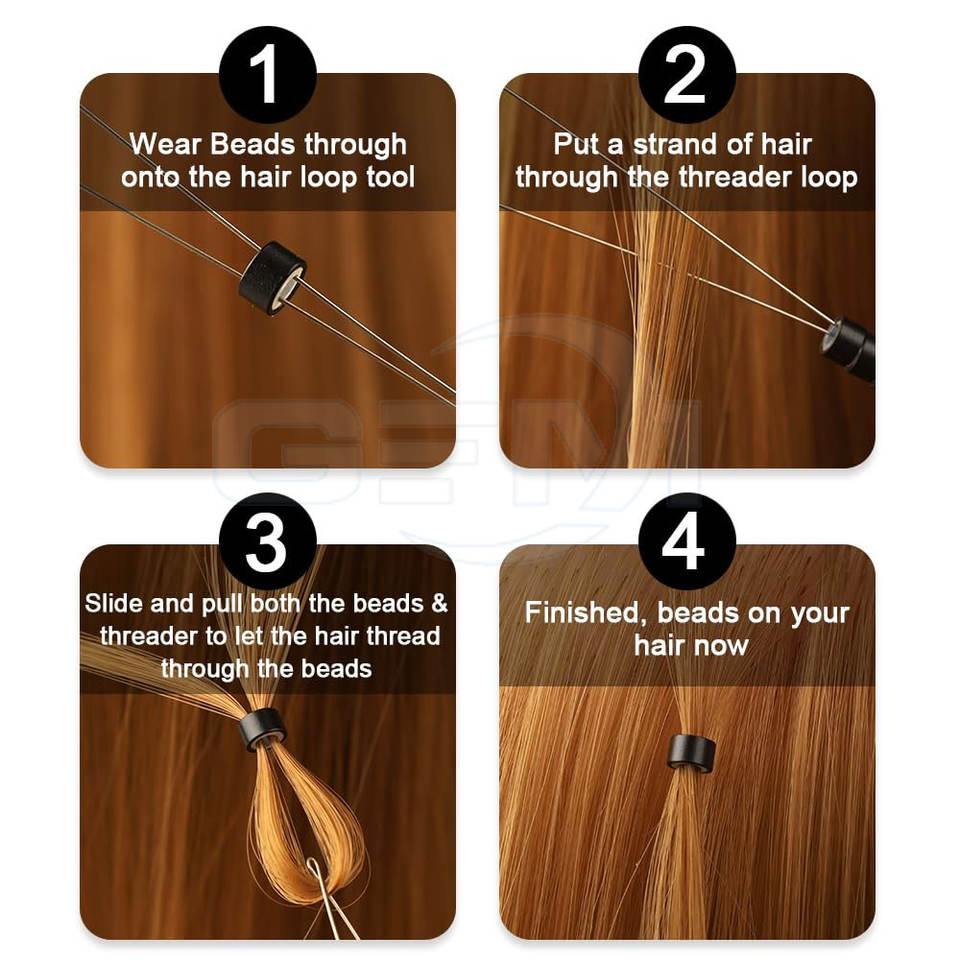 1
Wear Beads through onto the hair loop tool

2
Put a strand of hair through the threader loop

3
Slide and pull both the beads & threader to let the hair thread through the beads

4
Finished, beads on your hair now

GEM