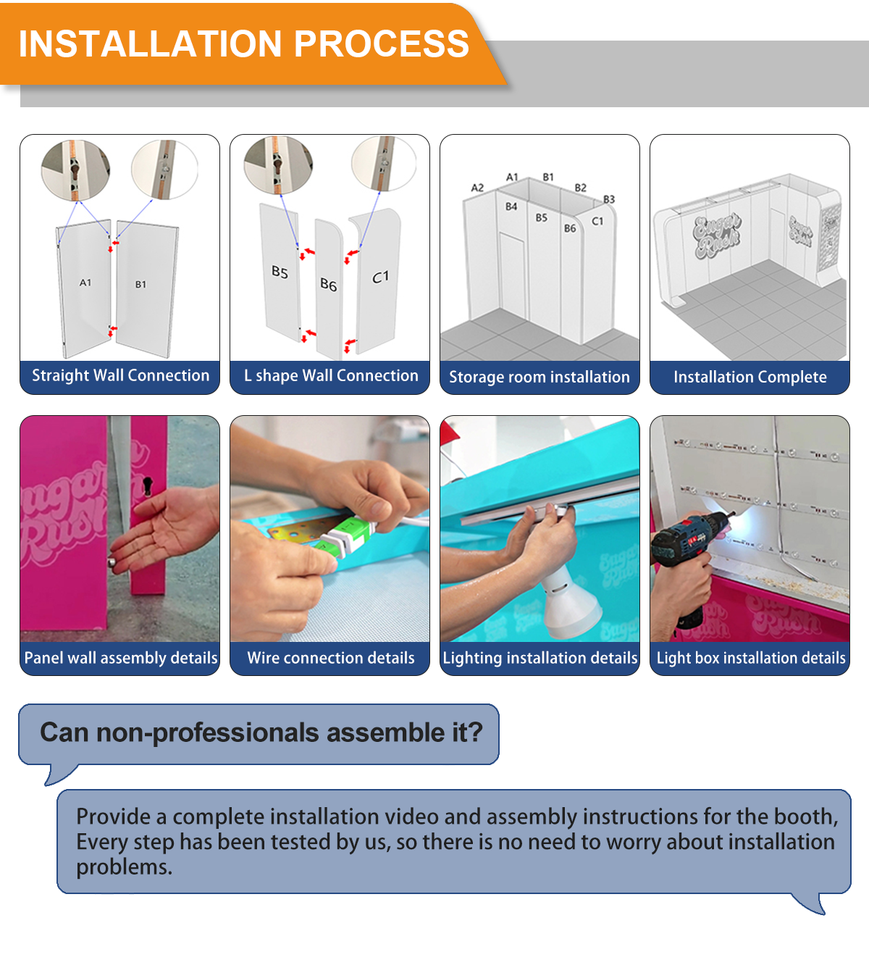 INSTALLATION PROCESS

A1 B1

Straight Wall Connection

B5 B6 C1

L shape Wall Connection

A2 A1 B1 B2 B3 B4 B5 B6 C1

Storage room installation

Sugar Rush Sugar Rush

Installation Complete

Sugar Rush

Panel wall assembly details

Wire connection details

Sugar Rush

Lighting installation details

Sugar Rush

Light box installation details

Can non-professionals assemble it?

Provide a complete installation video and assembly instructions for the booth, Every step has been tested by us, so there is no need to worry about installation problems.