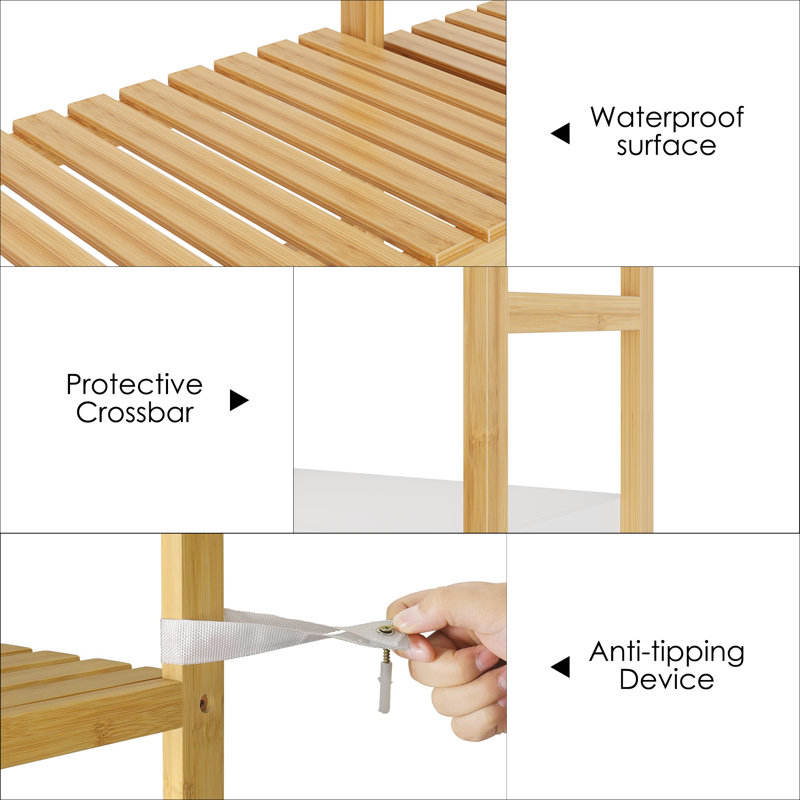 Waterproof surface

Protective Crossbar

Anti-tipping Device