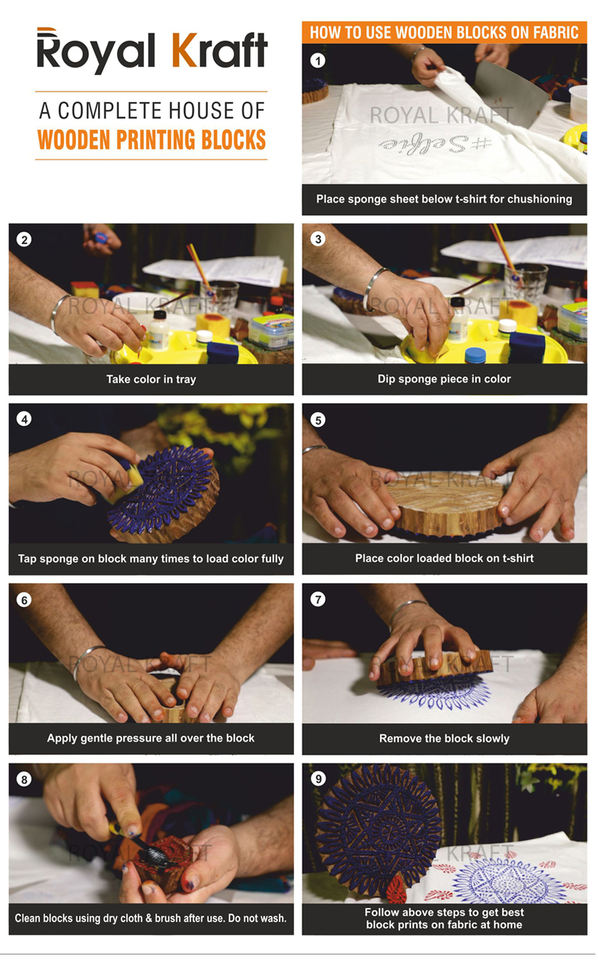 Royal Kraft

A COMPLETE HOUSE OF
WOODEN PRINTING BLOCKS

HOW TO USE WOODEN BLOCKS ON FABRIC

1

ROYAL KRAFT

#Selfie

Place sponge sheet below t-shirt for chushioning

2

ROYAL KRAFT

Take color in tray

3

ROYAL KRAFT

Dip sponge piece in color

4

ROYAL KRAFT

Tap sponge on block many times to load color fully

5

ROYAL KRAFT

Place color loaded block on t-shirt

6

ROYAL KRAFT

Apply gentle pressure all over the block

7

ROYAL KRAFT

Remove the block slowly

8

ROYAL KRAFT

Clean blocks using dry cloth & brush after use. Do not wash.

9

ROYAL KRAFT

Follow above steps to get best block prints on fabric at home