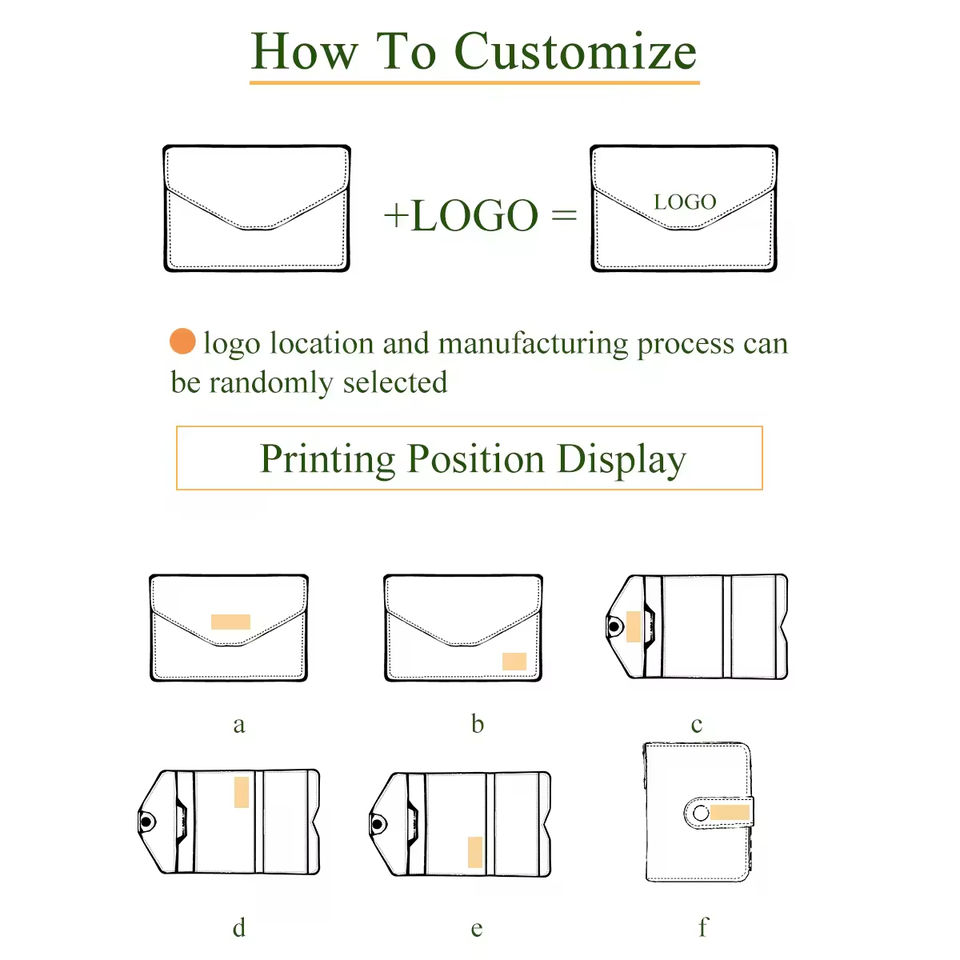 How To Customize

+LOGO =

LOGO

logo location and manufacturing process can be randomly selected

Printing Position Display

a

b

c

d

e

f