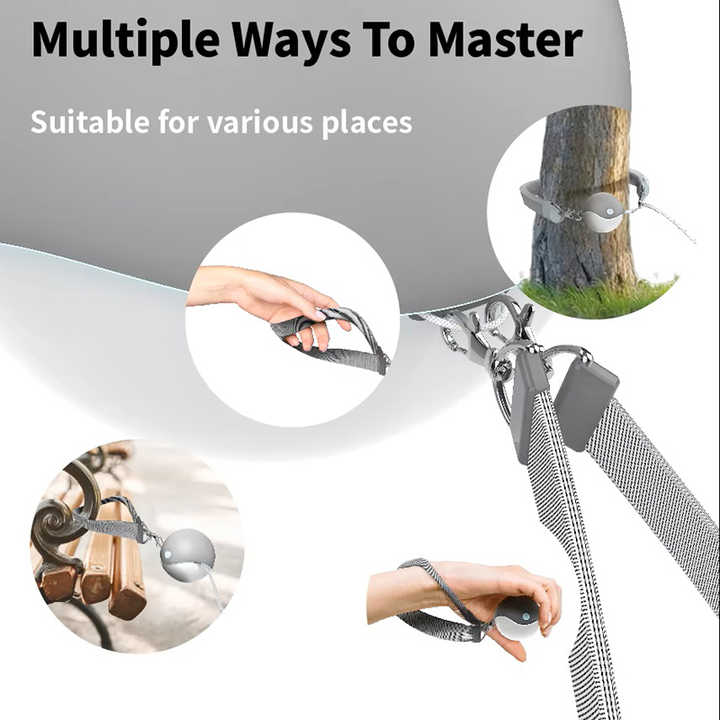 Multiple Ways To Master

Suitable for various places