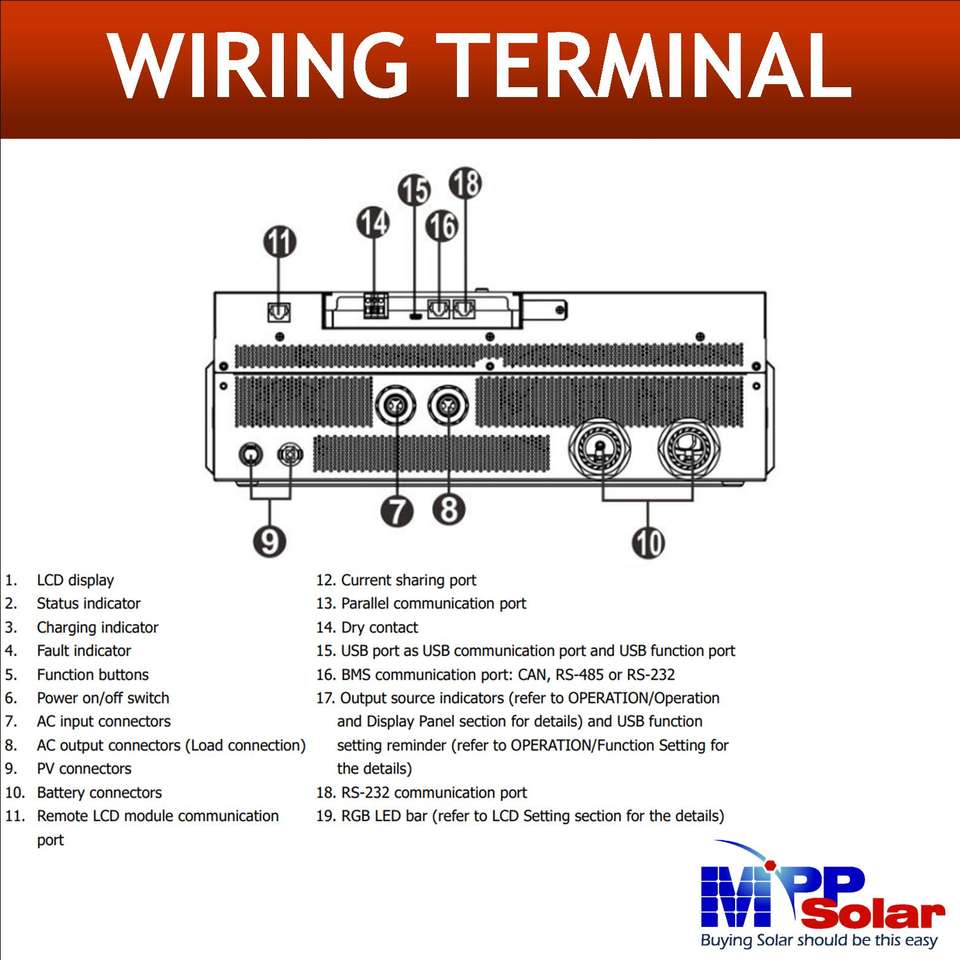 WIRING TERMINAL

11
14
15
16
18
7
8
9
10

1. LCD display
2. Status indicator
3. Charging indicator
4. Fault indicator
5. Function buttons
6. Power on/off switch
7. AC input connectors
8. AC output connectors (Load connection)
9. PV connectors
10. Battery connectors
11. Remote LCD module communication port

12. Current sharing port
13. Parallel communication port
14. Dry contact
15. USB port as USB communication port and USB function port
16. BMS communication port: CAN, RS-485 or RS-232
17. Output source indicators (refer to OPERATION/Operation and Display Panel section for details) and USB function setting reminder (refer to OPERATION/Function Setting for the details)
18. RS-232 communication port
19. RGB LED bar (refer to LCD Setting section for the details)

MPP Solar
Buying Solar should be this easy