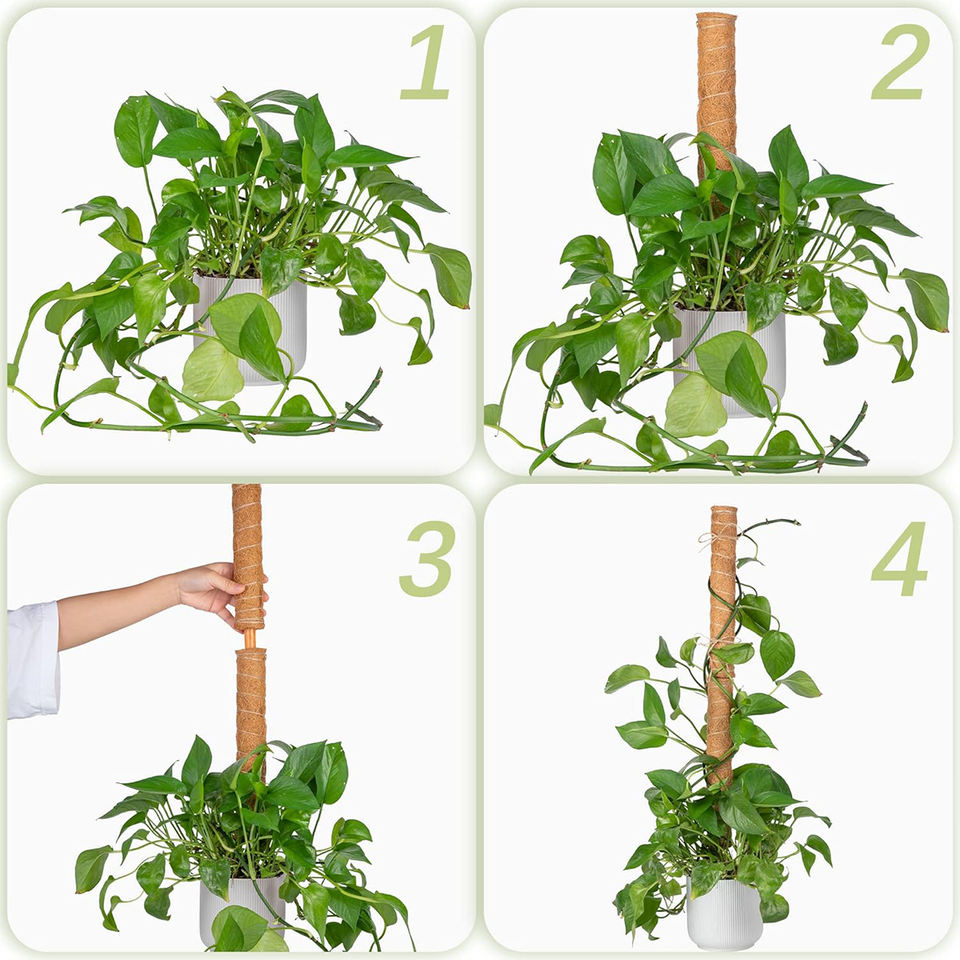 1

2

3

4