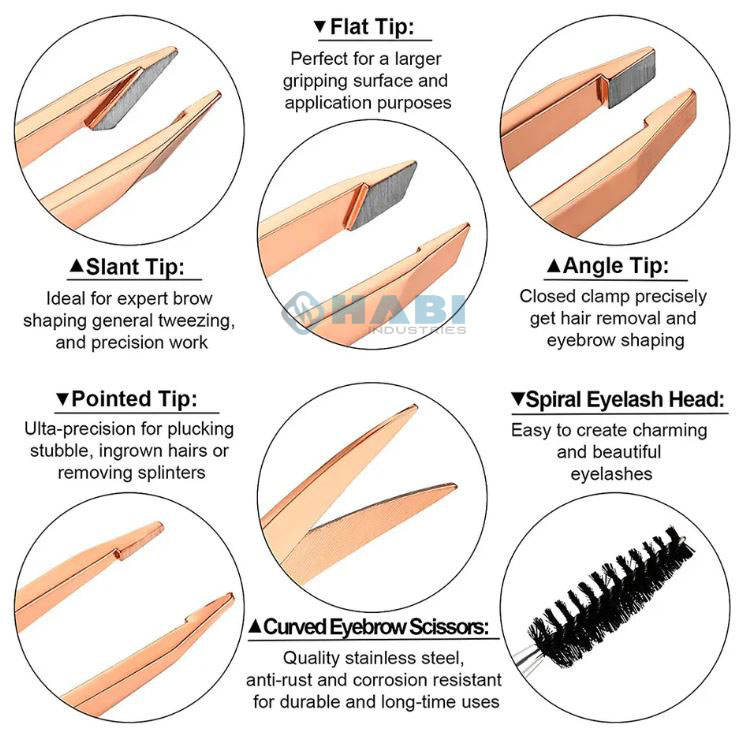 ▼Flat Tip:

Perfect for a larger gripping surface and application purposes

▲Slant Tip:

Ideal for expert brow shaping general tweezing, and precision work

HABI
INDUSTRIES

▲Angle Tip:

Closed clamp precisely get hair removal and eyebrow shaping

▼Pointed Tip:

Ulta-precision for plucking stubble, ingrown hairs or removing splinters

▼Spiral Eyelash Head:

Easy to create charming and beautiful eyelashes

▲Curved Eyebrow Scissors:

Quality stainless steel, anti-rust and corrosion resistant for durable and long-time uses