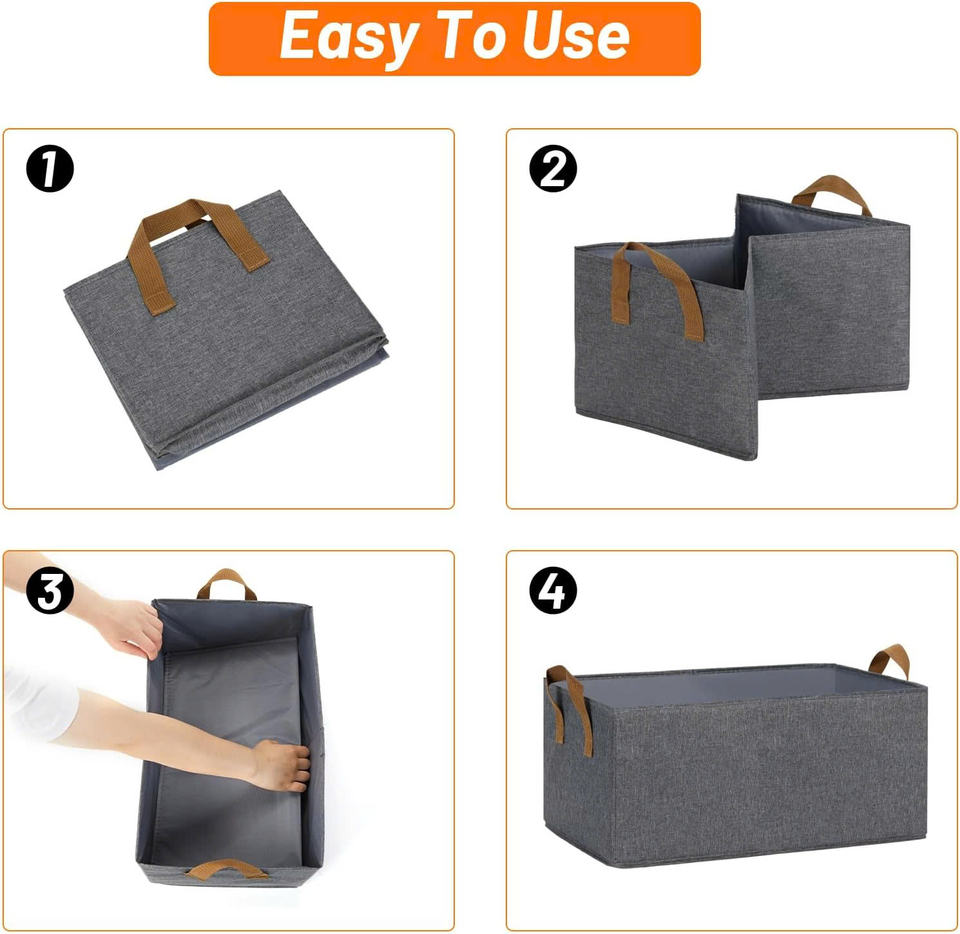 Easy To Use

1

2

3

4