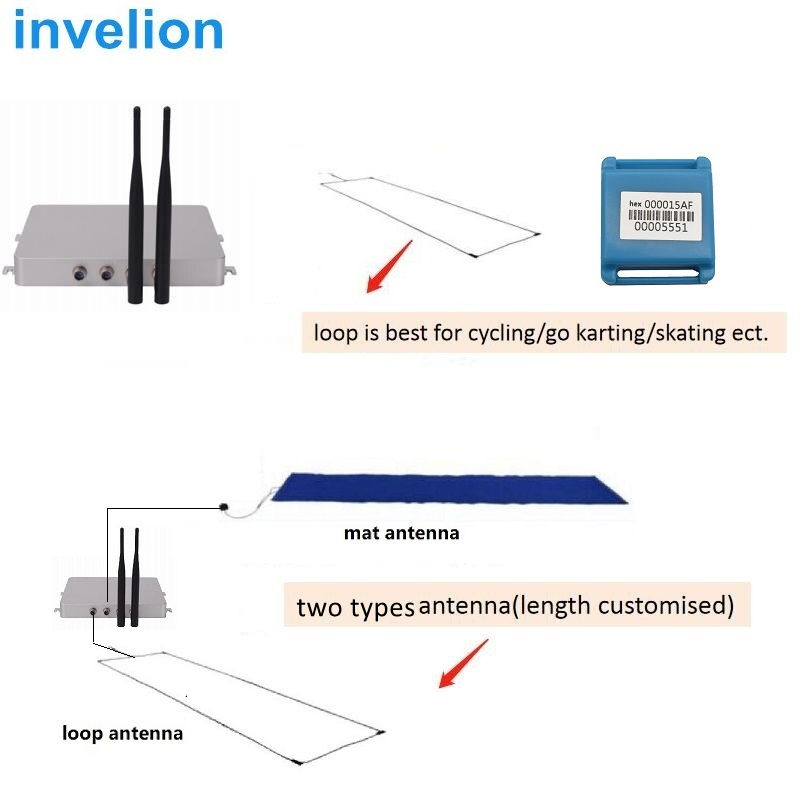 invelion

hex 000015AF
00005551

loop is best for cycling/go karting/skating ect.

mat antenna

two types antenna(length customised)

loop antenna