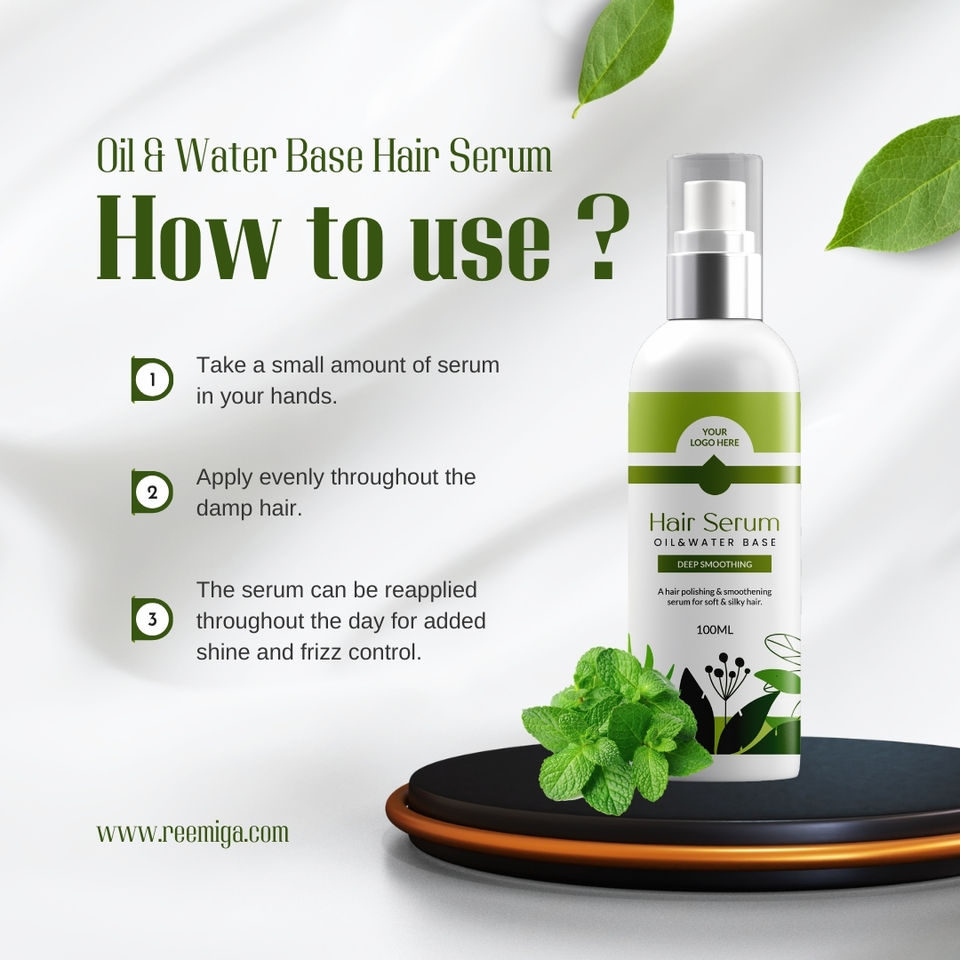 Oil & Water Base Hair Serum

How to use ?

1 Take a small amount of serum in your hands.

2 Apply evenly throughout the damp hair.

3 The serum can be reapplied throughout the day for added shine and frizz control.

YOUR LOGO HERE

Hair Serum
OIL&WATER BASE
DEEP SMOOTHING
A hair polishing & smoothening serum for soft & silky hair.
100ML

www.reemiga.com