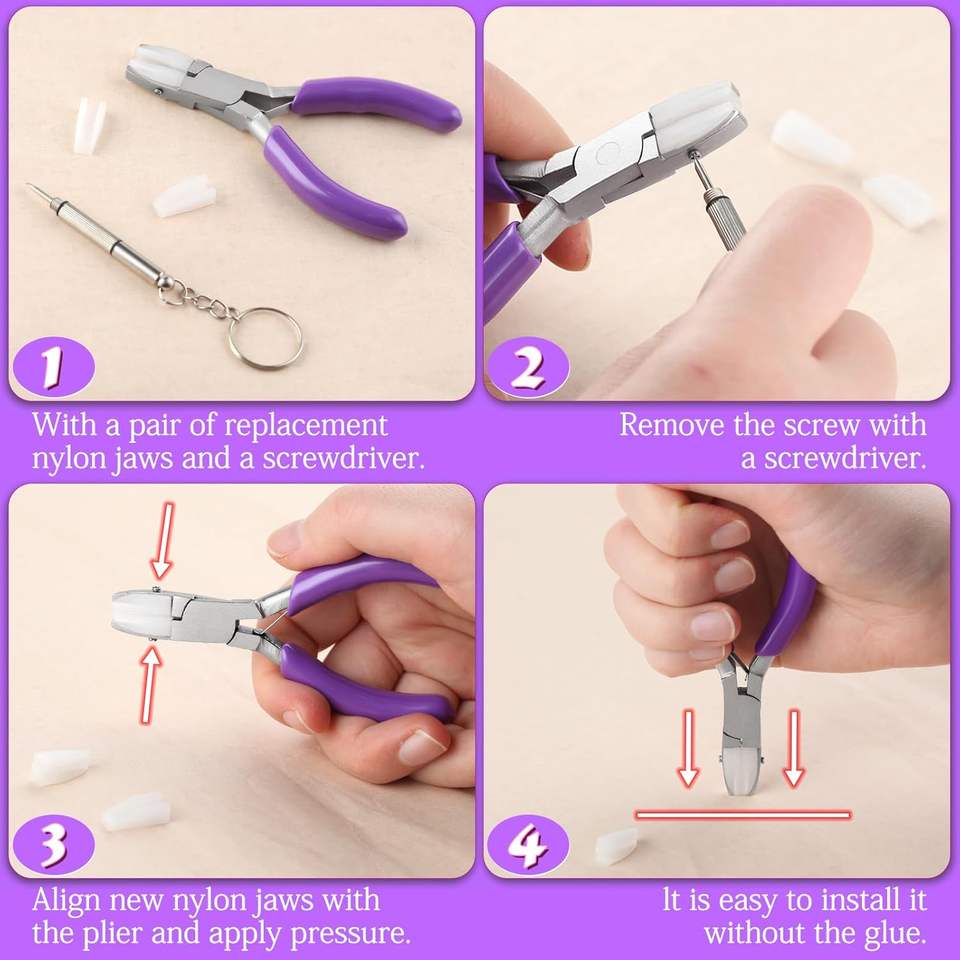 1

With a pair of replacement nylon jaws and a screwdriver.

2

Remove the screw with a screwdriver.

3

Align new nylon jaws with the plier and apply pressure.

4

It is easy to install it without the glue.