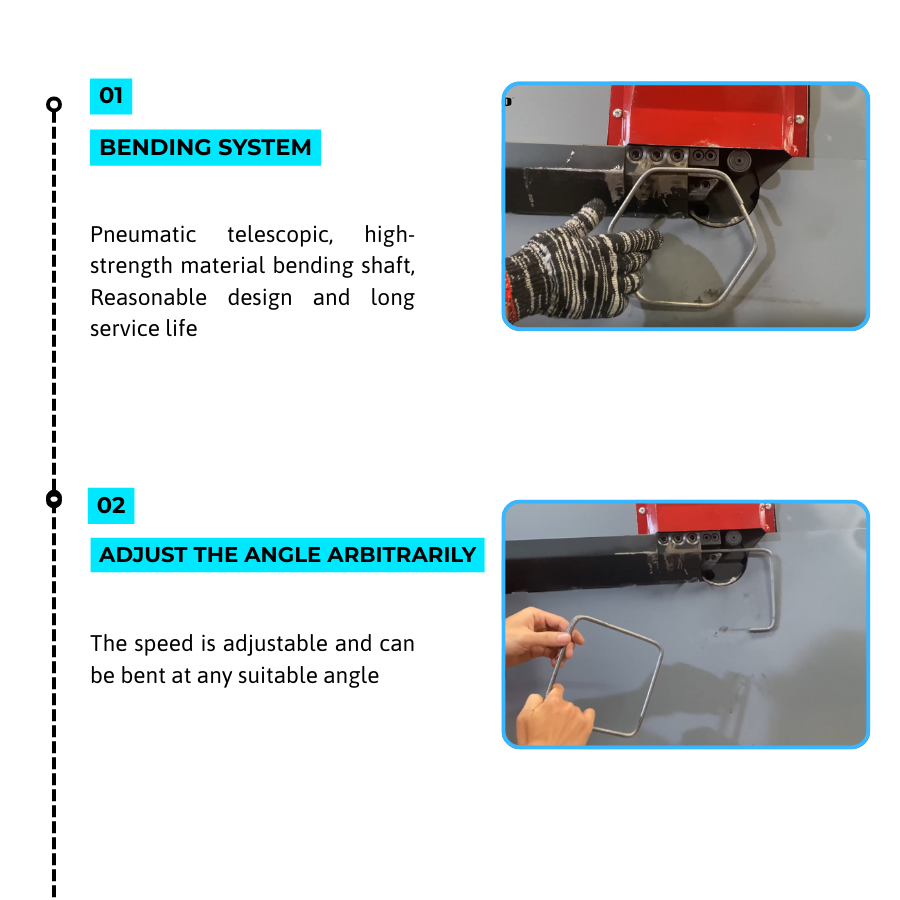 01

BENDING SYSTEM

Pneumatic telescopic, high-strength material bending shaft, Reasonable design and long service life

02

ADJUST THE ANGLE ARBITRARILY

The speed is adjustable and can be bent at any suitable angle