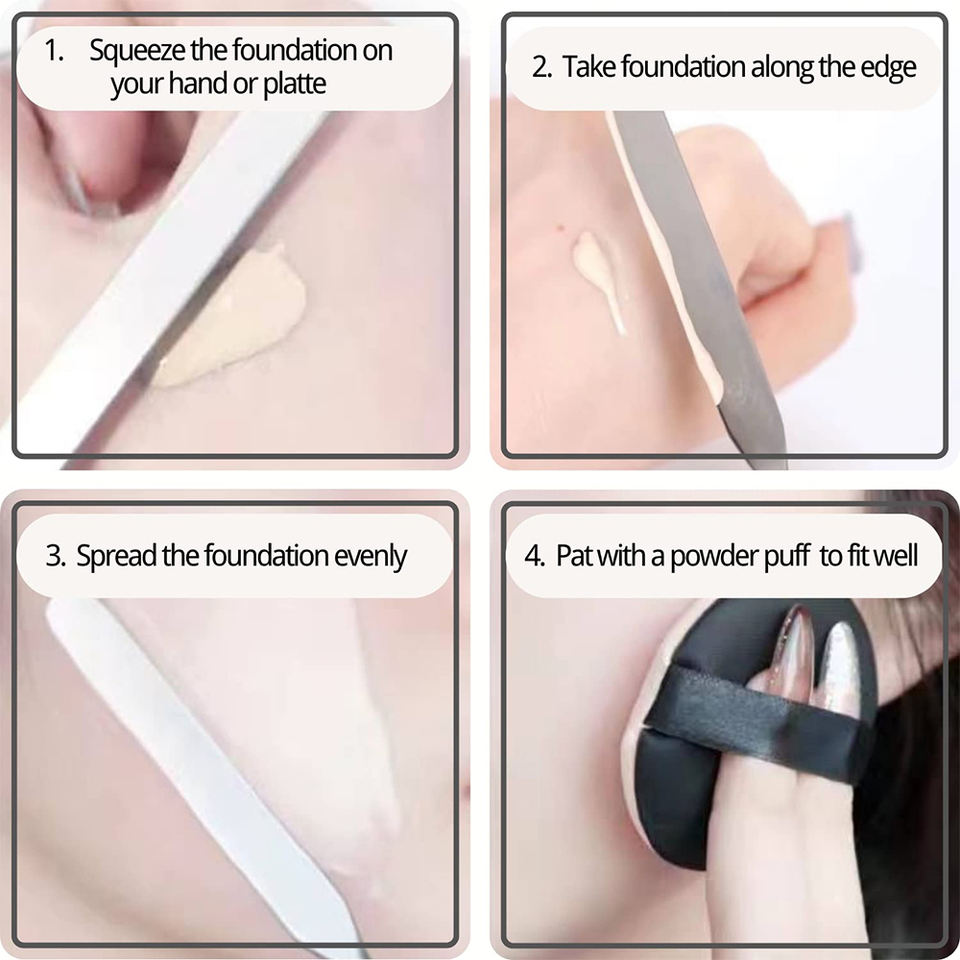 1. Squeeze the foundation on your hand or platte

2. Take foundation along the edge

3. Spread the foundation evenly

4. Pat with a powder puff to fit well