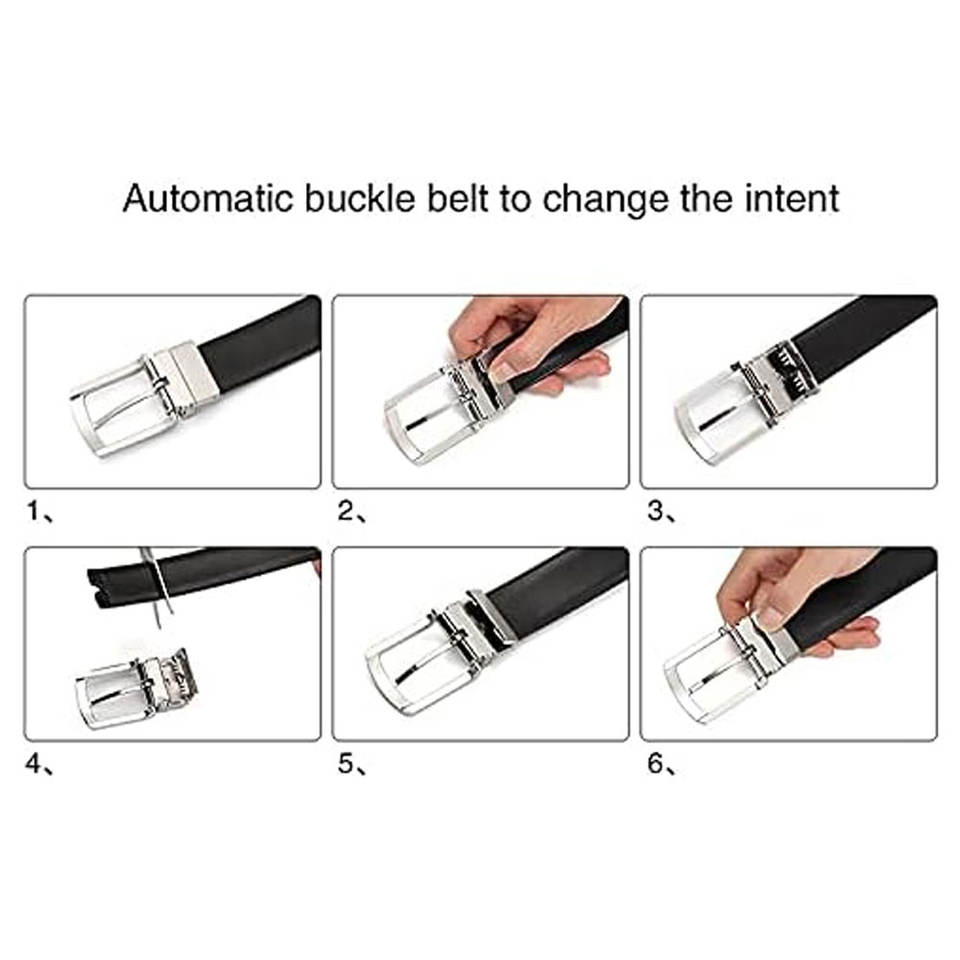 Automatic buckle belt to change the intent

1、

2、

3、

4、

5、

6、