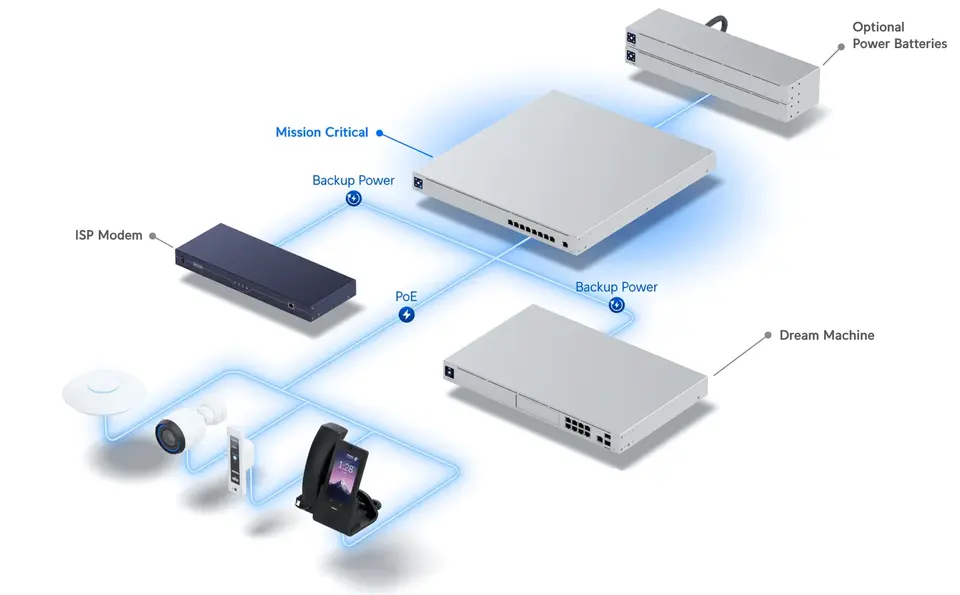 Optional
Power Batteries

Mission Critical

Backup Power

ISP Modem

PoE

Backup Power

Dream Machine

1:28