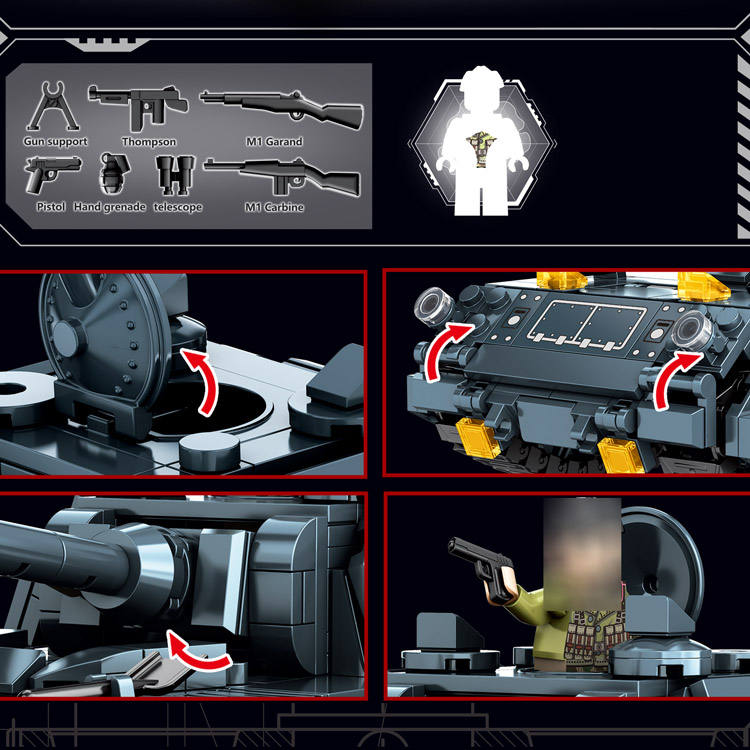 Gun support
Thompson
M1 Garand
Pistol
Hand grenade
telescope
M1 Carbine