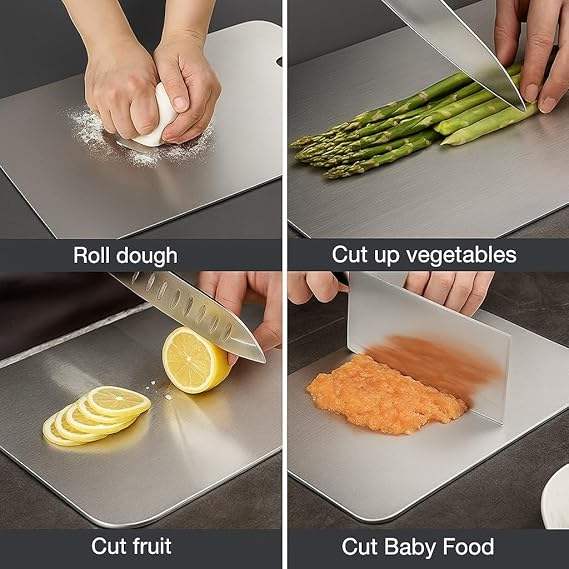 Roll dough

Cut up vegetables

Cut fruit

Cut Baby Food