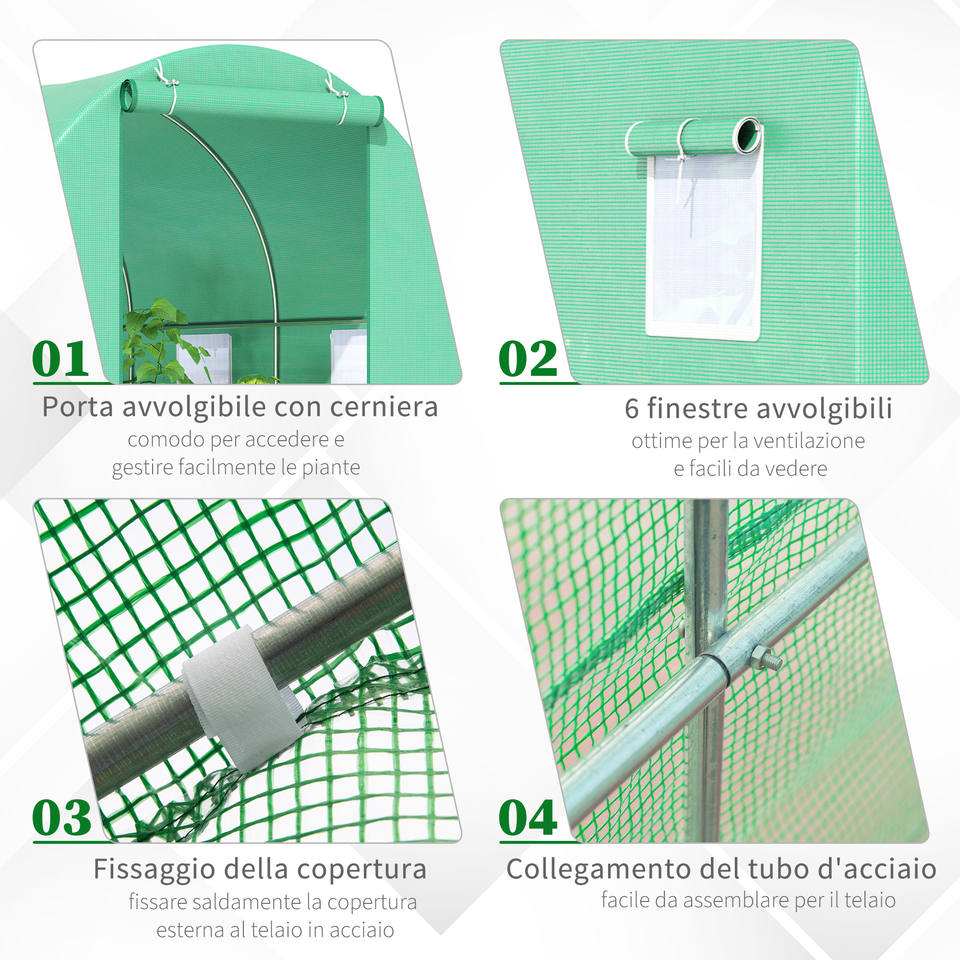 01
Porta avvolgibile con cerniera
comodo per accedere e gestire facilmente le piante

02
6 finestre avvolgibili
ottime per la ventilazione e facili da vedere

03
Fissaggio della copertura
fissare saldamente la copertura esterna al telaio in acciaio

04
Collegamento del tubo d'acciaio
facile da assemblare per il telaio