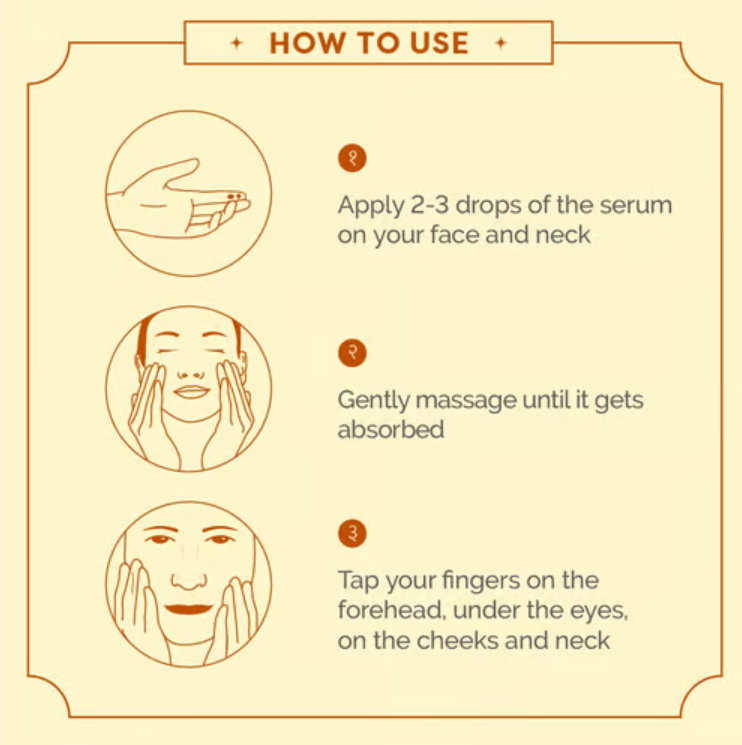 HOW TO USE

१

Apply 2-3 drops of the serum on your face and neck

२

Gently massage until it gets absorbed

३

Tap your fingers on the forehead, under the eyes, on the cheeks and neck