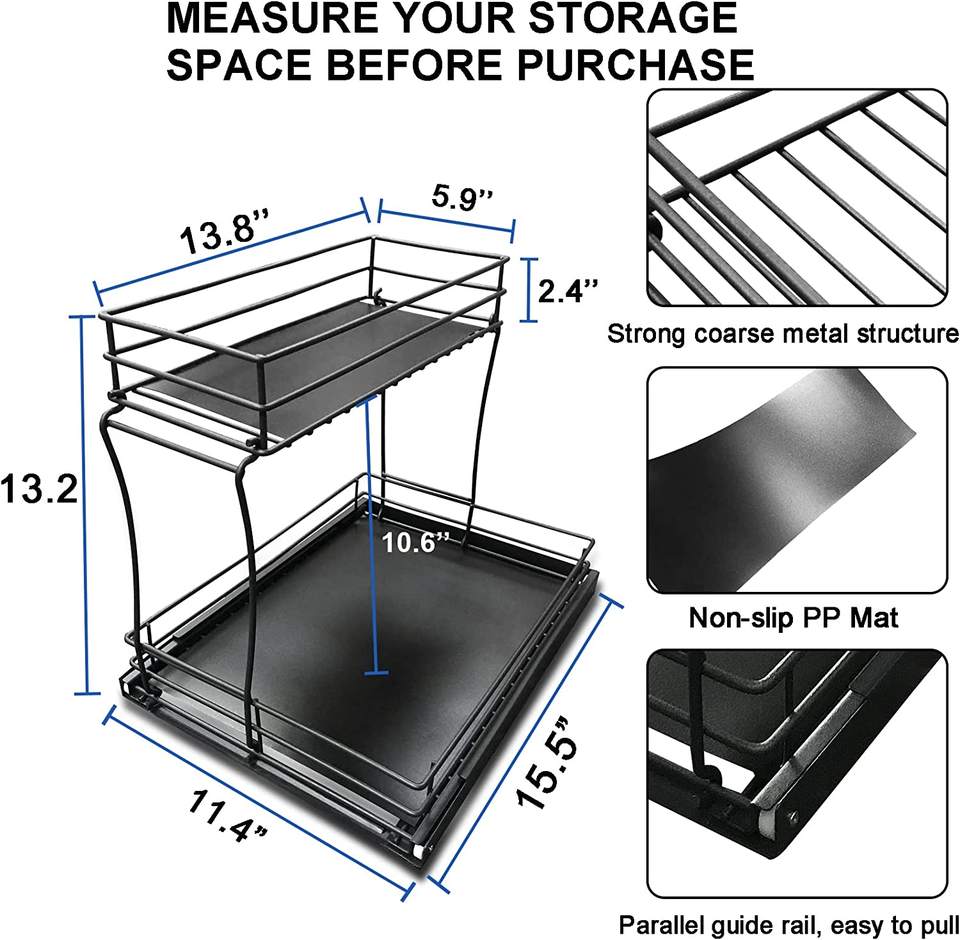 MEASURE YOUR STORAGE SPACE BEFORE PURCHASE

13.8”

5.9”

2.4”

13.2

10.6”

11.4”

15.5”

Strong coarse metal structure

Non-slip PP Mat

Parallel guide rail, easy to pull