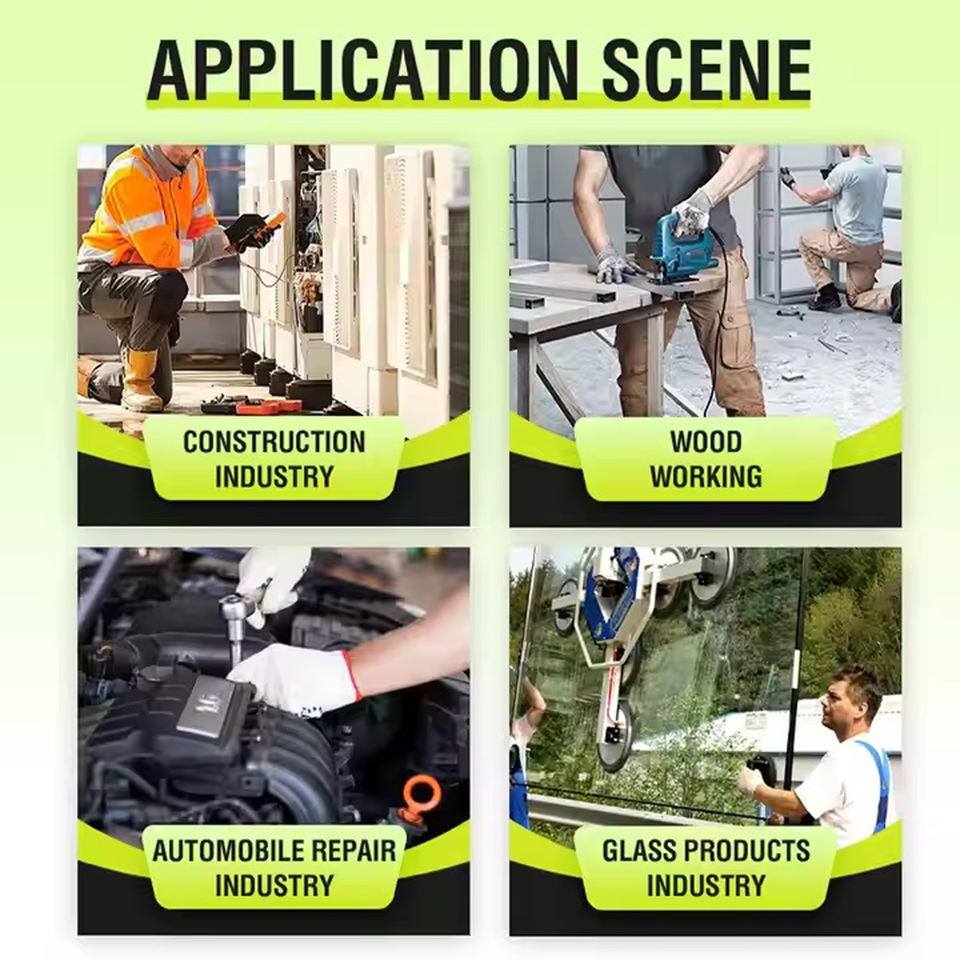 APPLICATION SCENE

CONSTRUCTION INDUSTRY

WOOD WORKING

AUTOMOBILE REPAIR INDUSTRY

GLASS PRODUCTS INDUSTRY