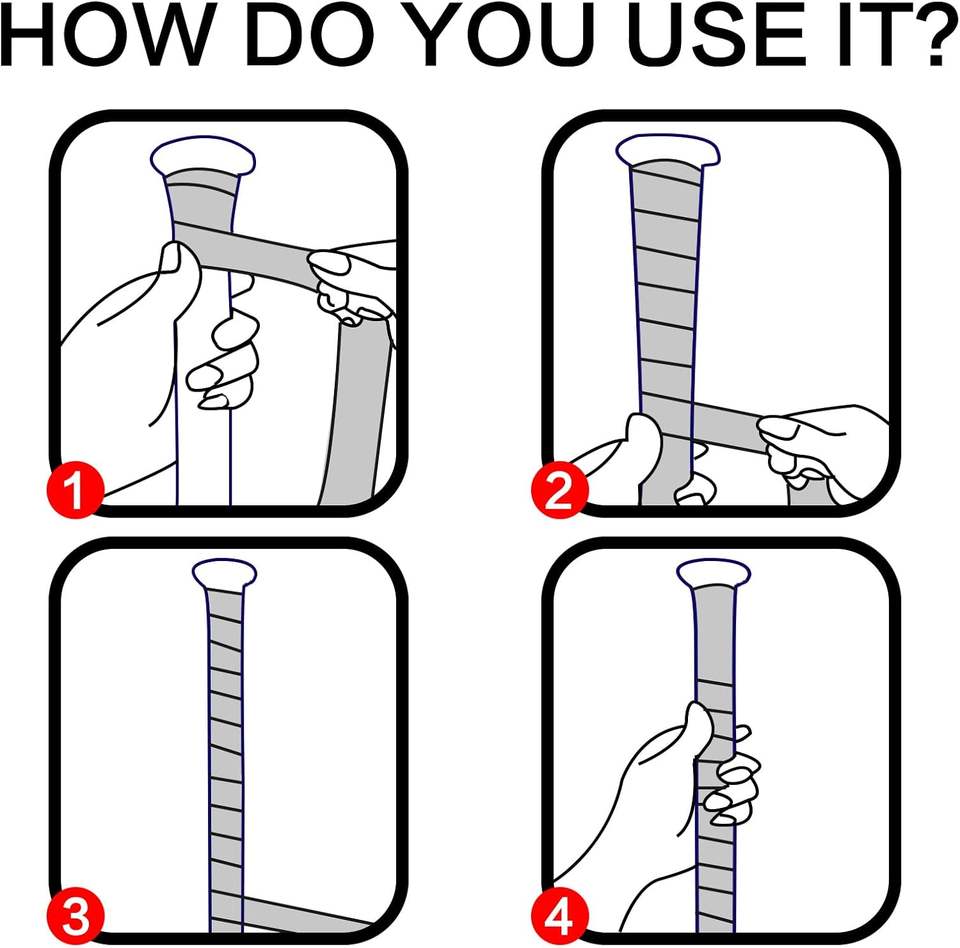 HOW DO YOU USE IT?

1

2

3

4