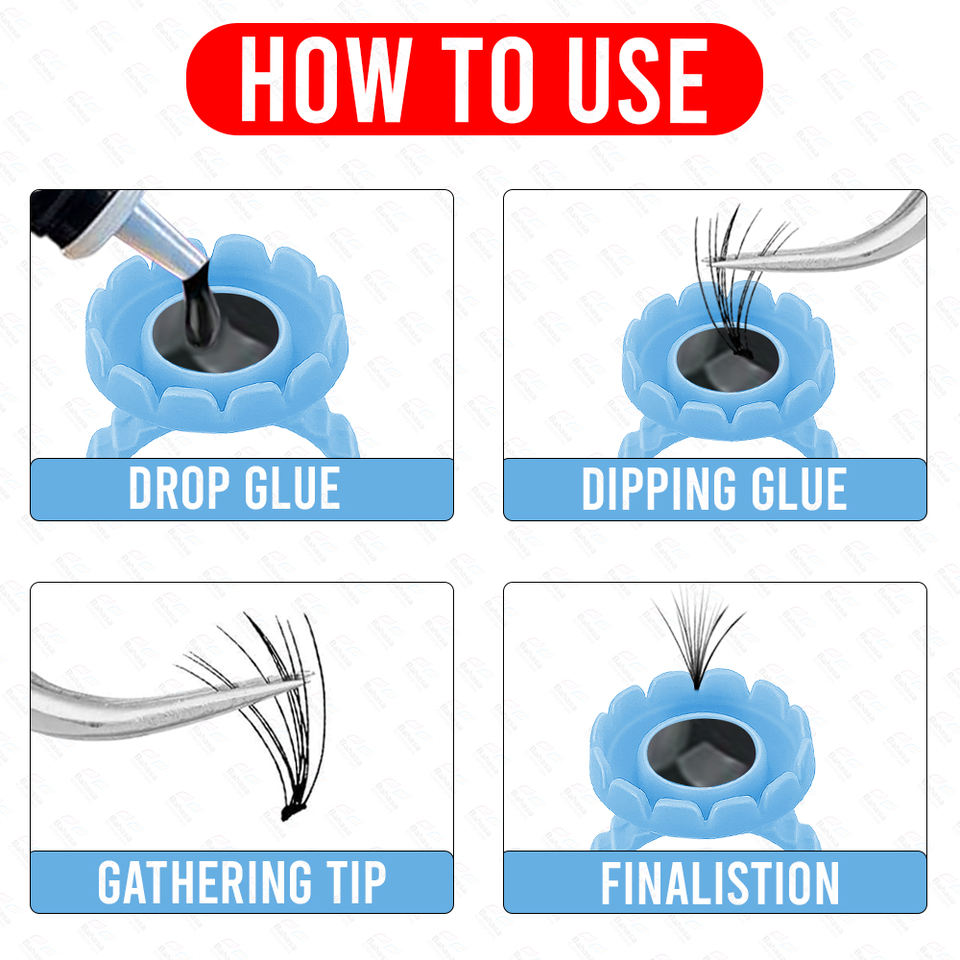 HOW TO USE

DROP GLUE

DIPPING GLUE

GATHERING TIP

FINALISTION